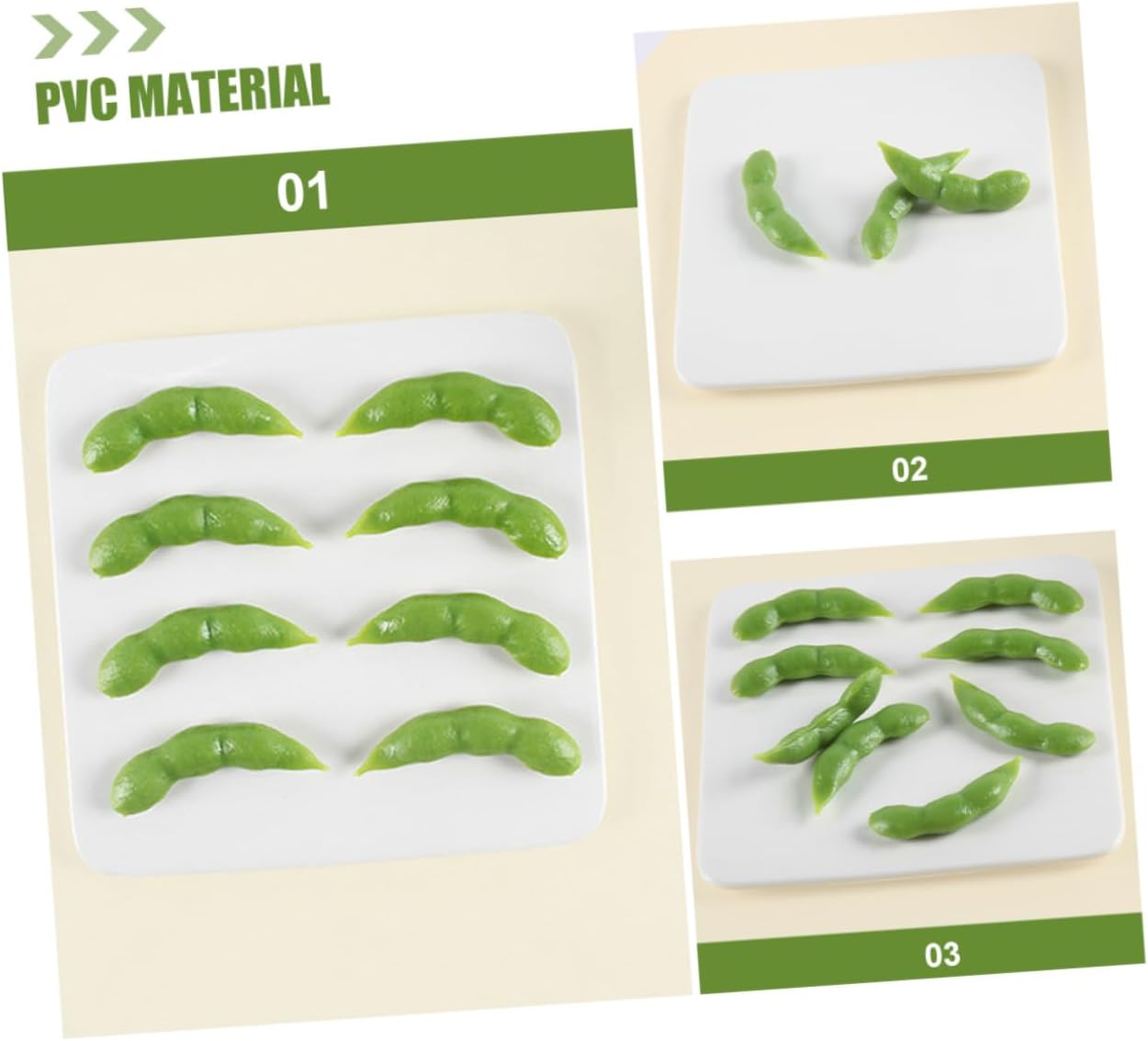 PVC MATERIAL

01

02

03