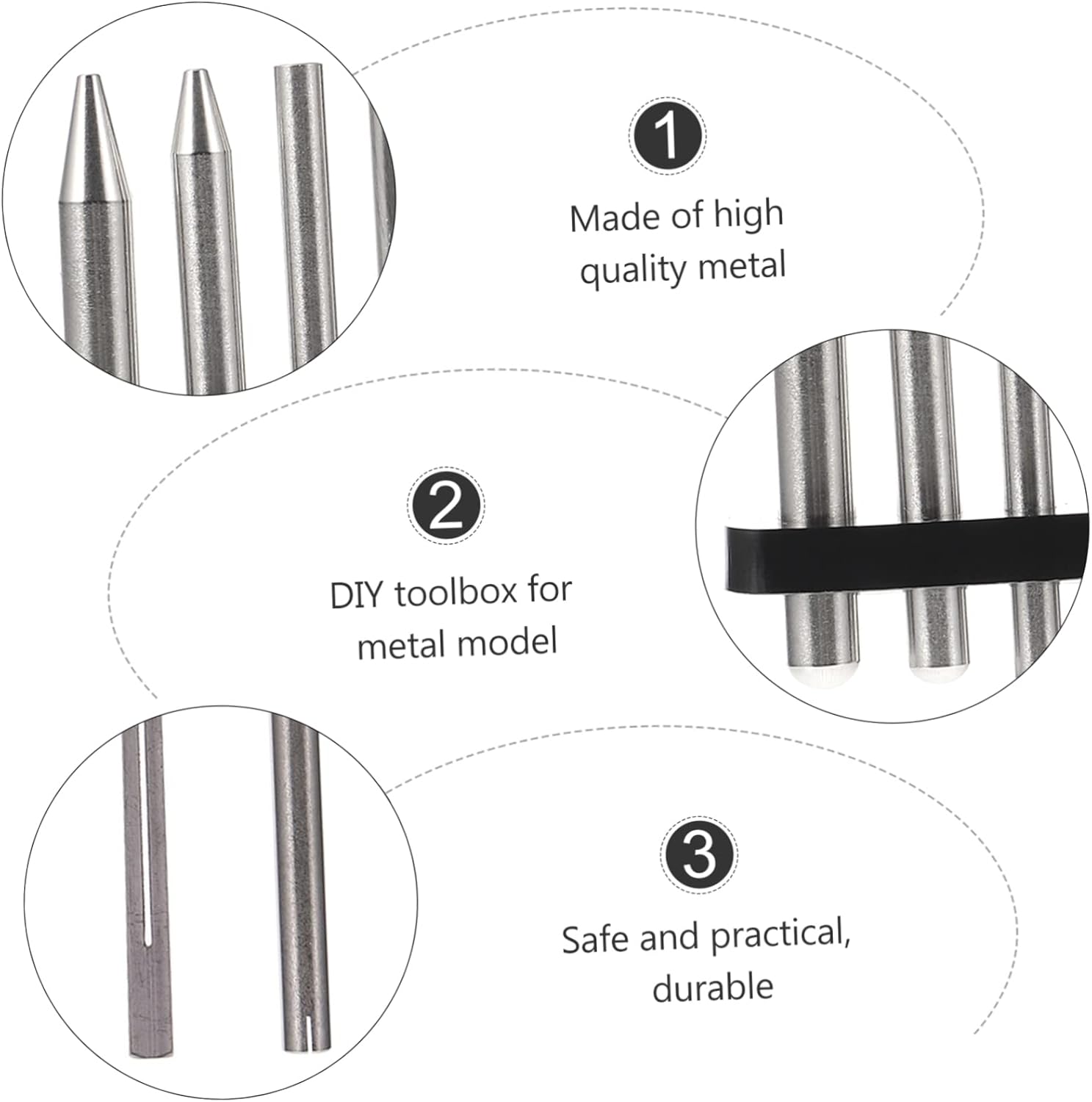 1

Made of high quality metal

2

DIY toolbox for metal model

3

Safe and practical, durable