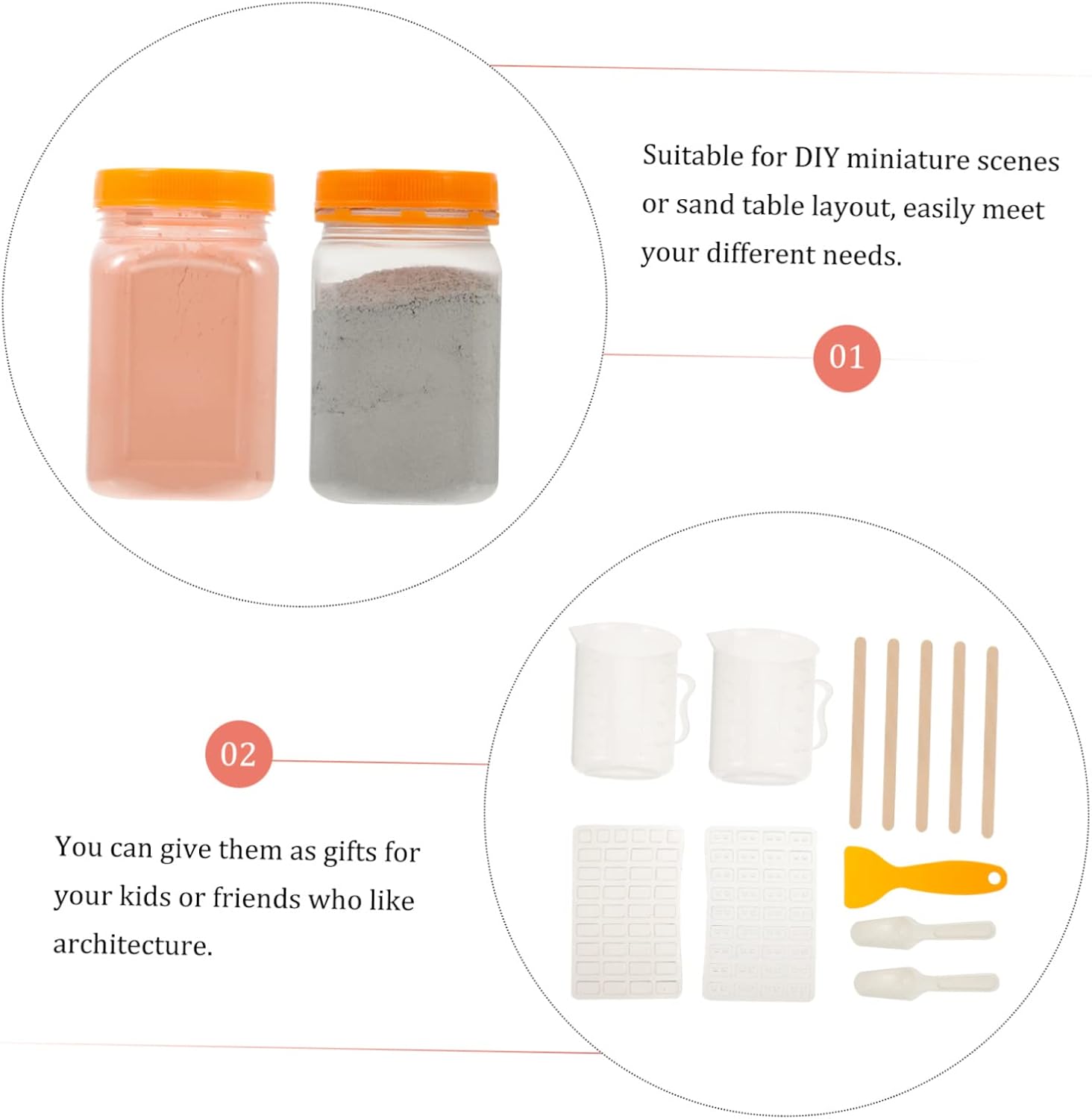 Suitable for DIY miniature scenes or sand table layout, easily meet your different needs.

01

02

You can give them as gifts for your kids or friends who like architecture.