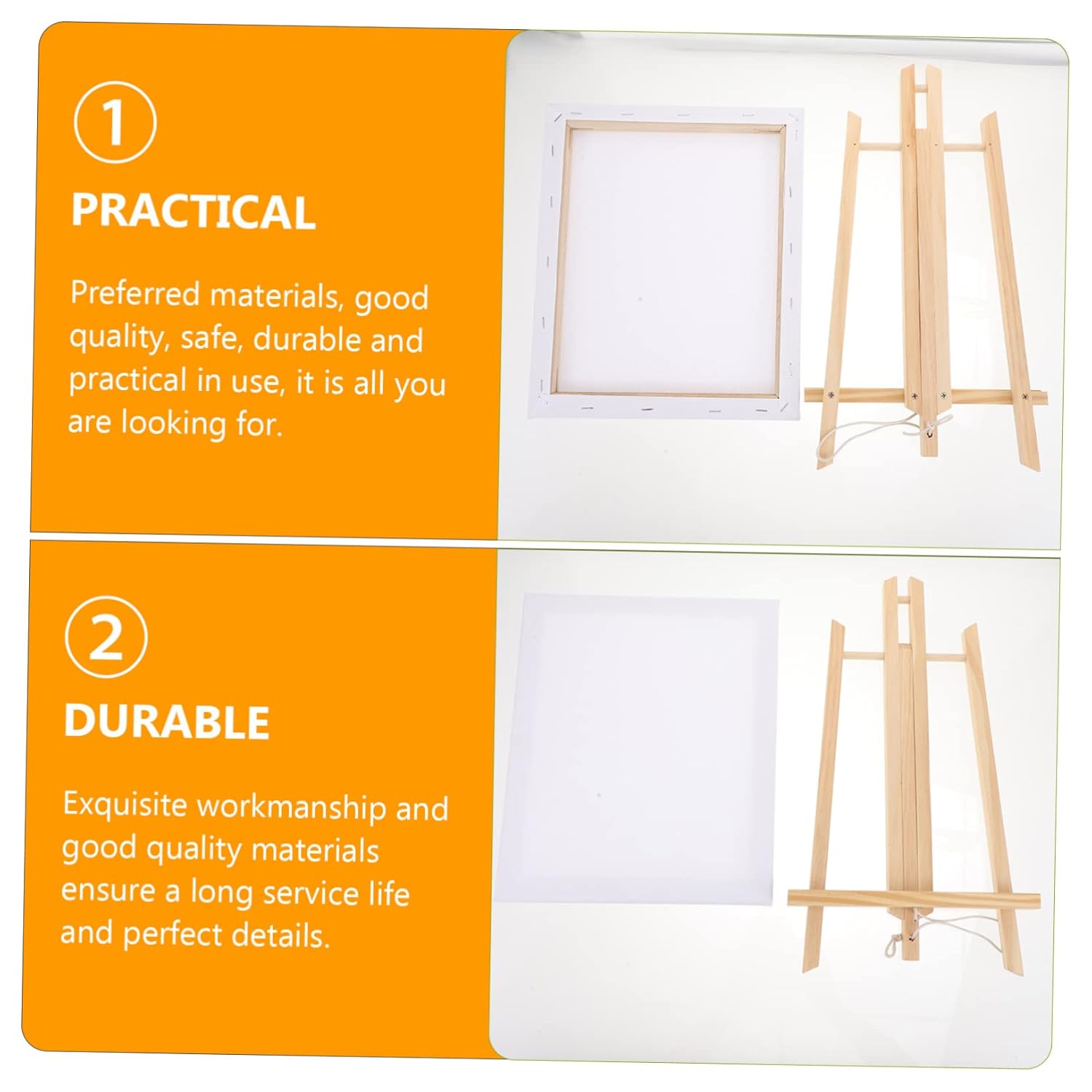 ①

PRACTICAL

Preferred materials, good quality, safe, durable and practical in use, it is all you are looking for.

②

DURABLE

Exquisite workmanship and good quality materials ensure a long service life and perfect details.