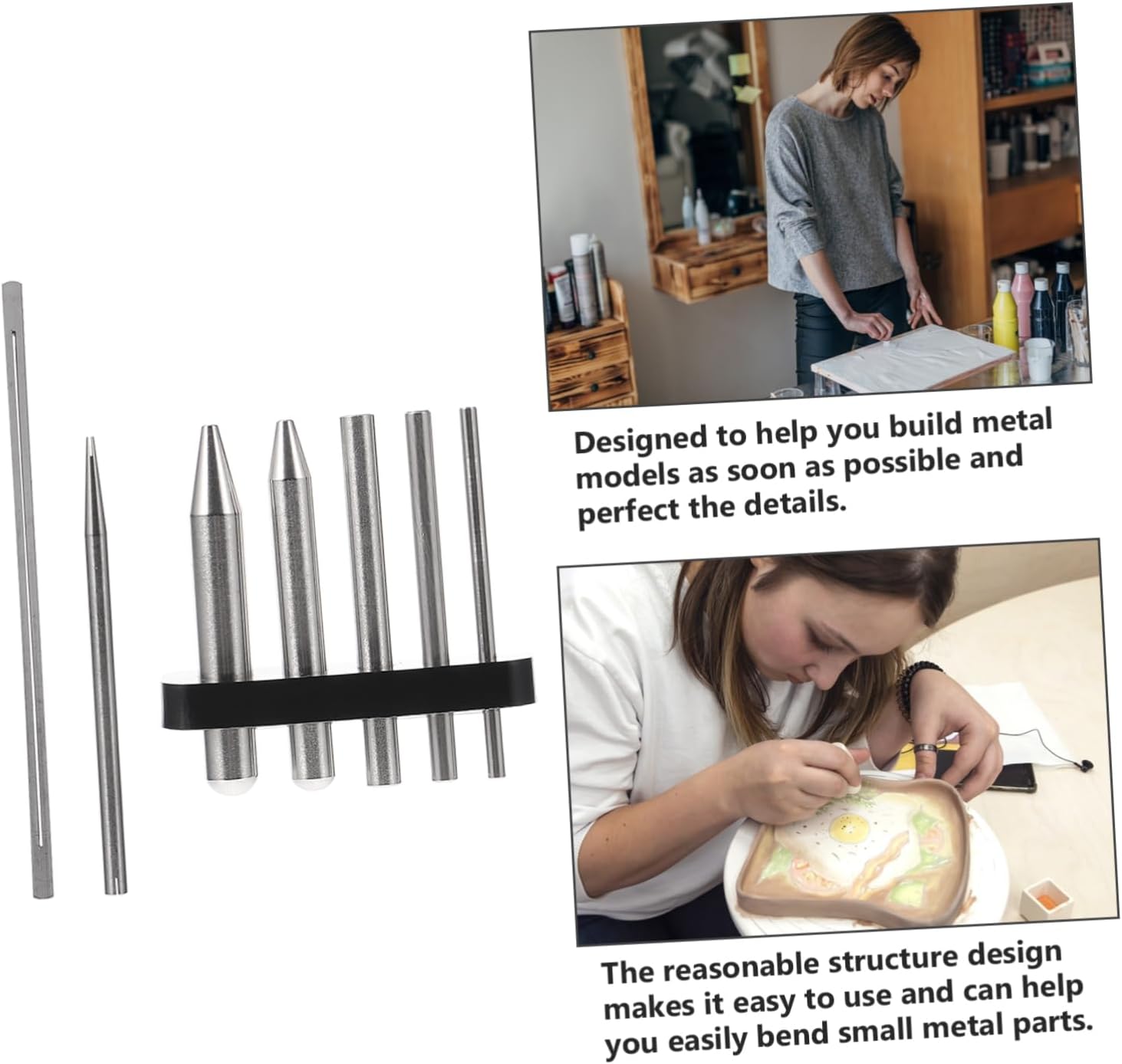 Designed to help you build metal models as soon as possible and perfect the details.

The reasonable structure design makes it easy to use and can help you easily bend small metal parts.