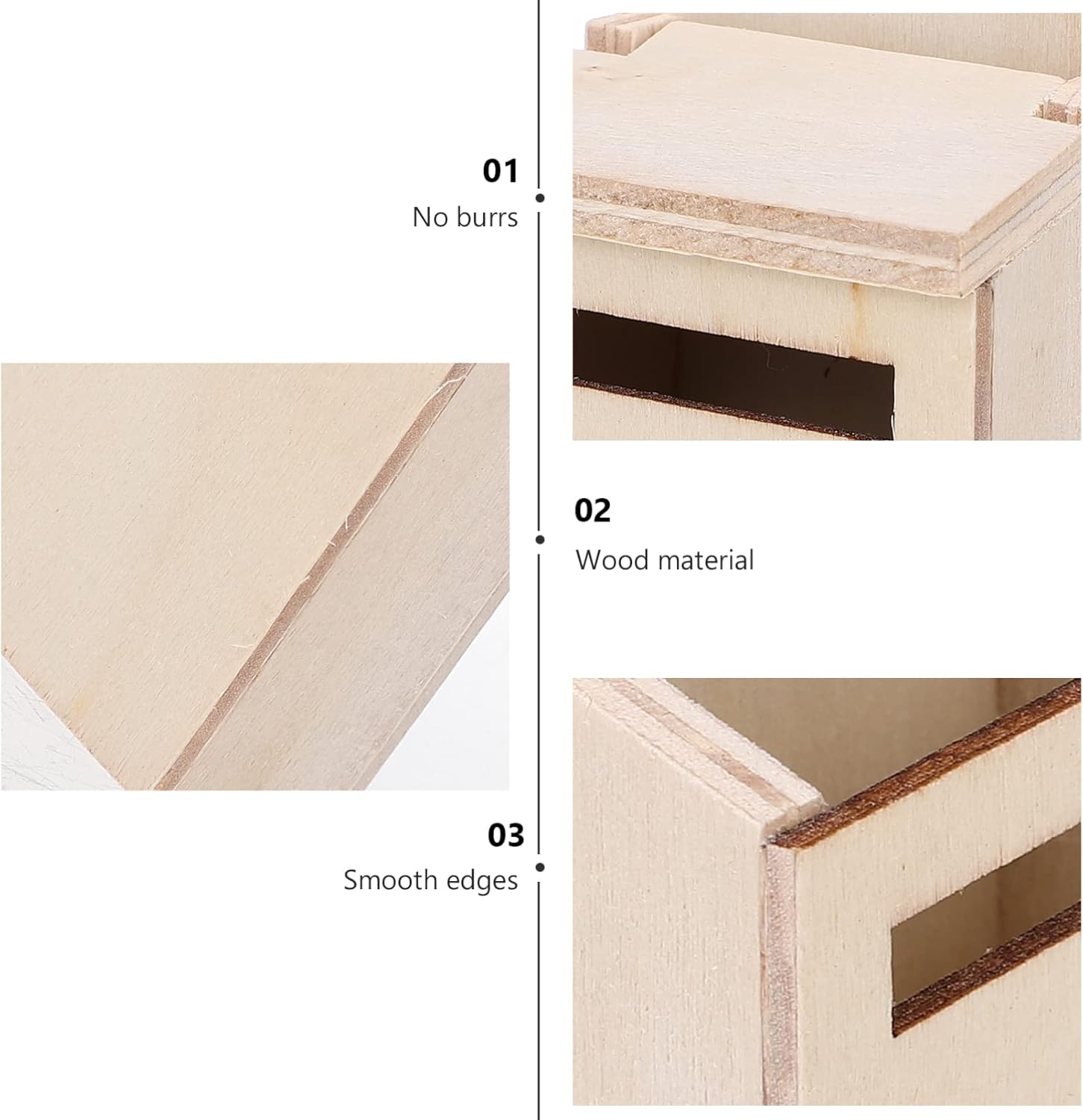 01
No burrs

02
Wood material

03
Smooth edges