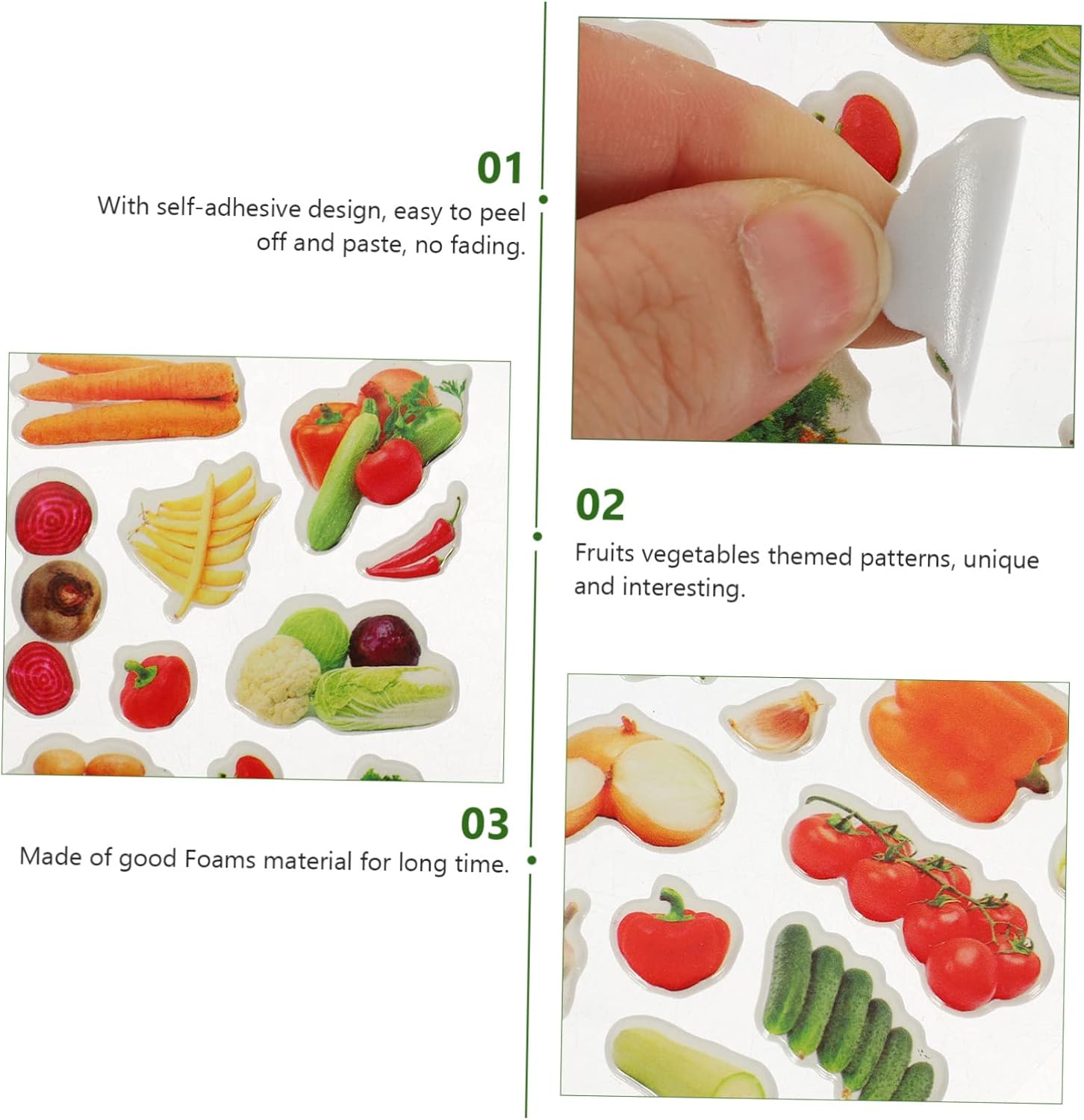 01
With self-adhesive design, easy to peel off and paste, no fading.

02
Fruits vegetables themed patterns, unique and interesting.

03
Made of good Foams material for long time.