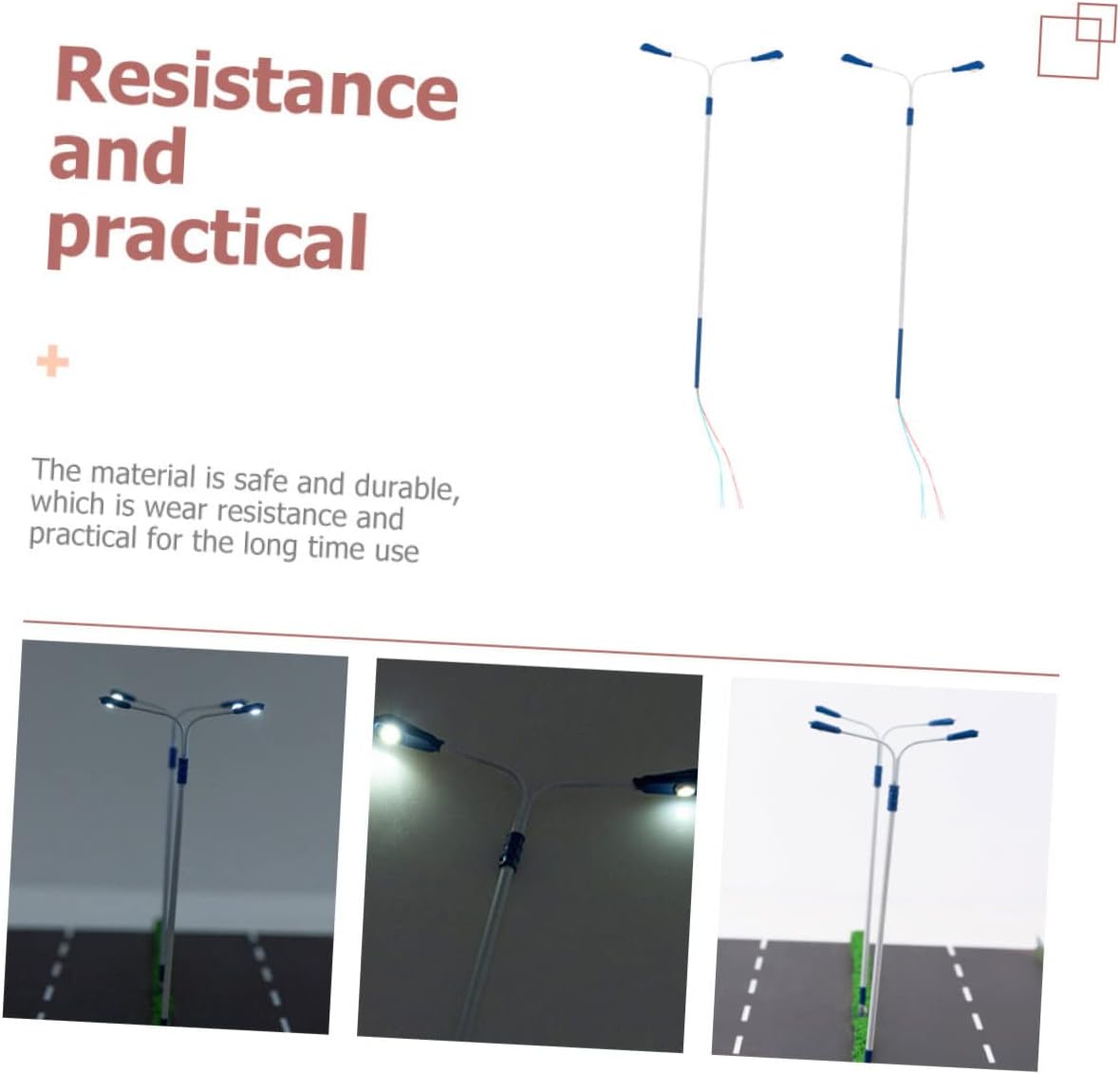 Resistance and practical

+

The material is safe and durable, which is wear resistance and practical for the long time use