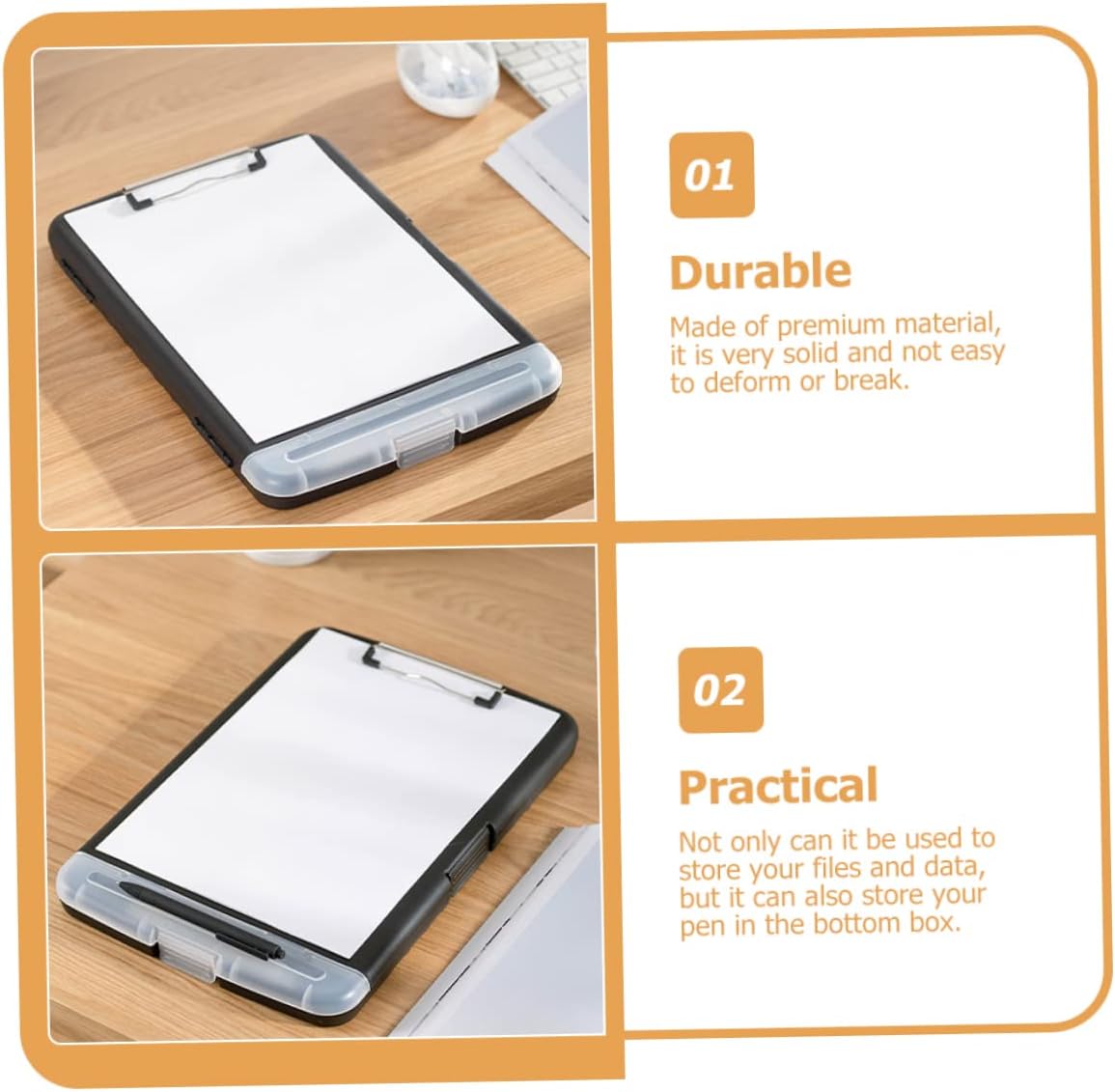 01

Durable

Made of premium material, it is very solid and not easy to deform or break.

02

Practical

Not only can it be used to store your files and data, but it can also store your pen in the bottom box.