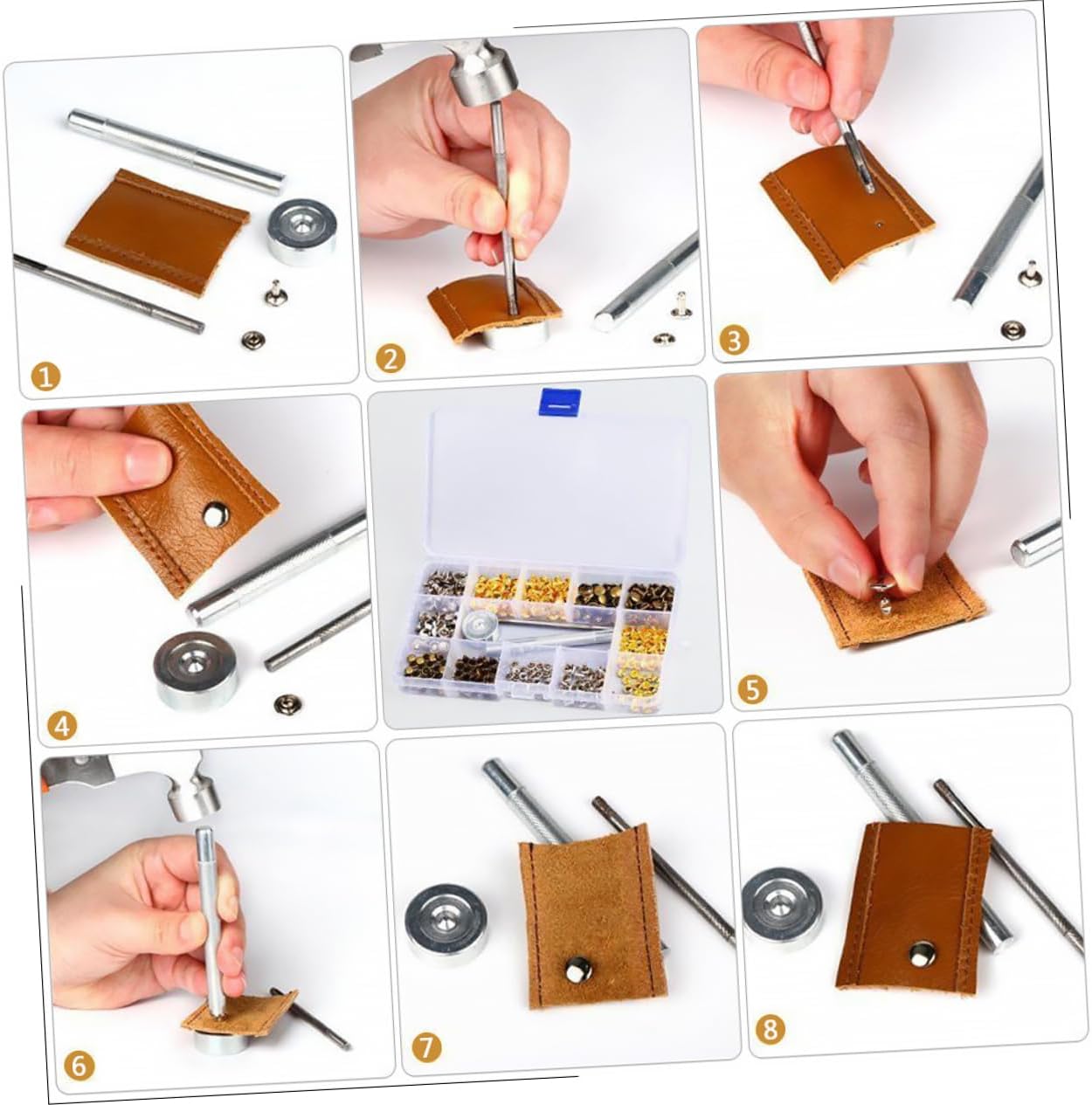 1
2
3
4
5
6
7
8