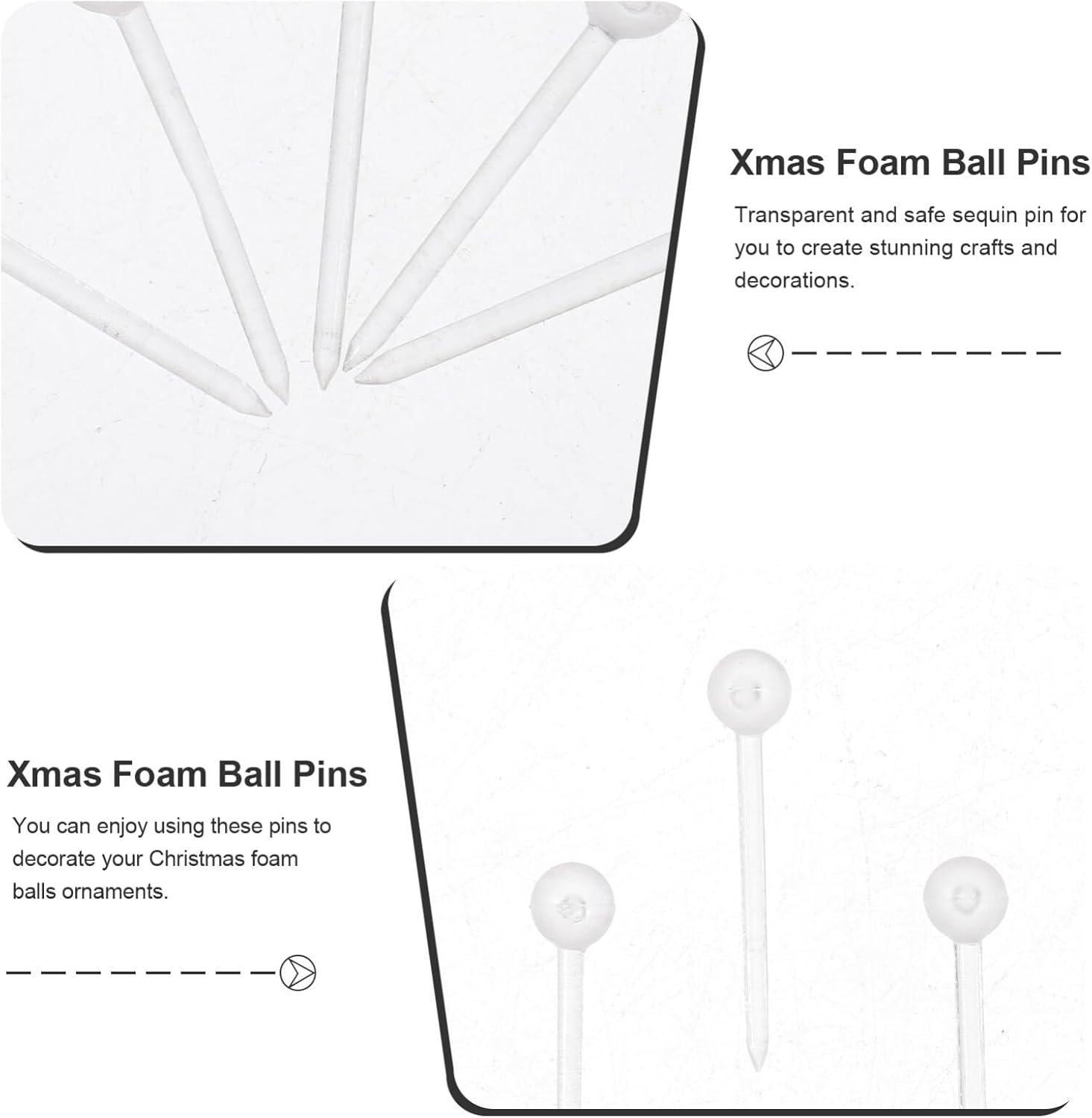 Xmas Foam Ball Pins

Transparent and safe sequin pin for you to create stunning crafts and decorations.

Xmas Foam Ball Pins

You can enjoy using these pins to decorate your Christmas foam balls ornaments.