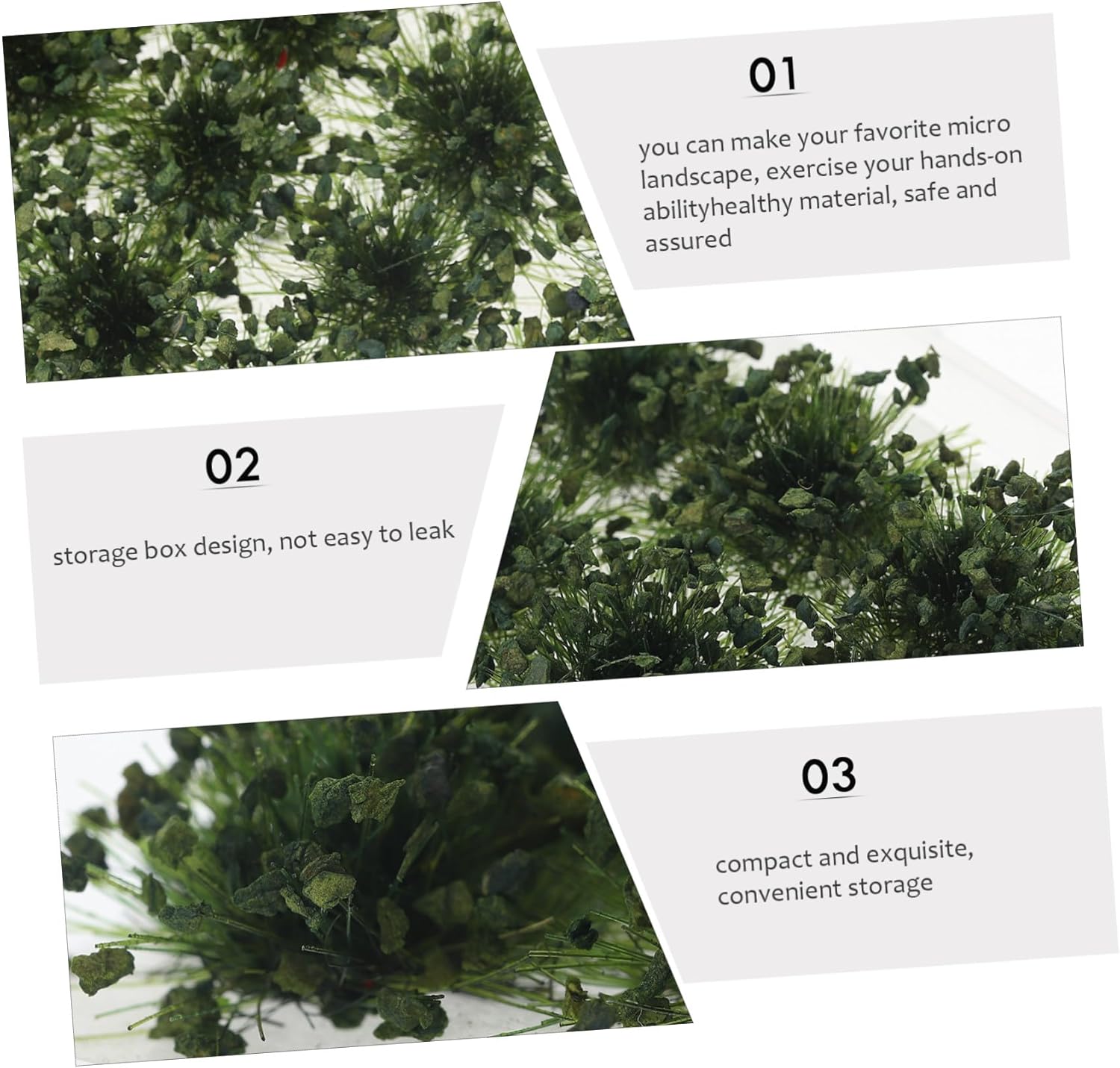 01

you can make your favorite micro landscape, exercise your hands-on abilityhealthy material, safe and assured

02

storage box design, not easy to leak

03

compact and exquisite, convenient storage