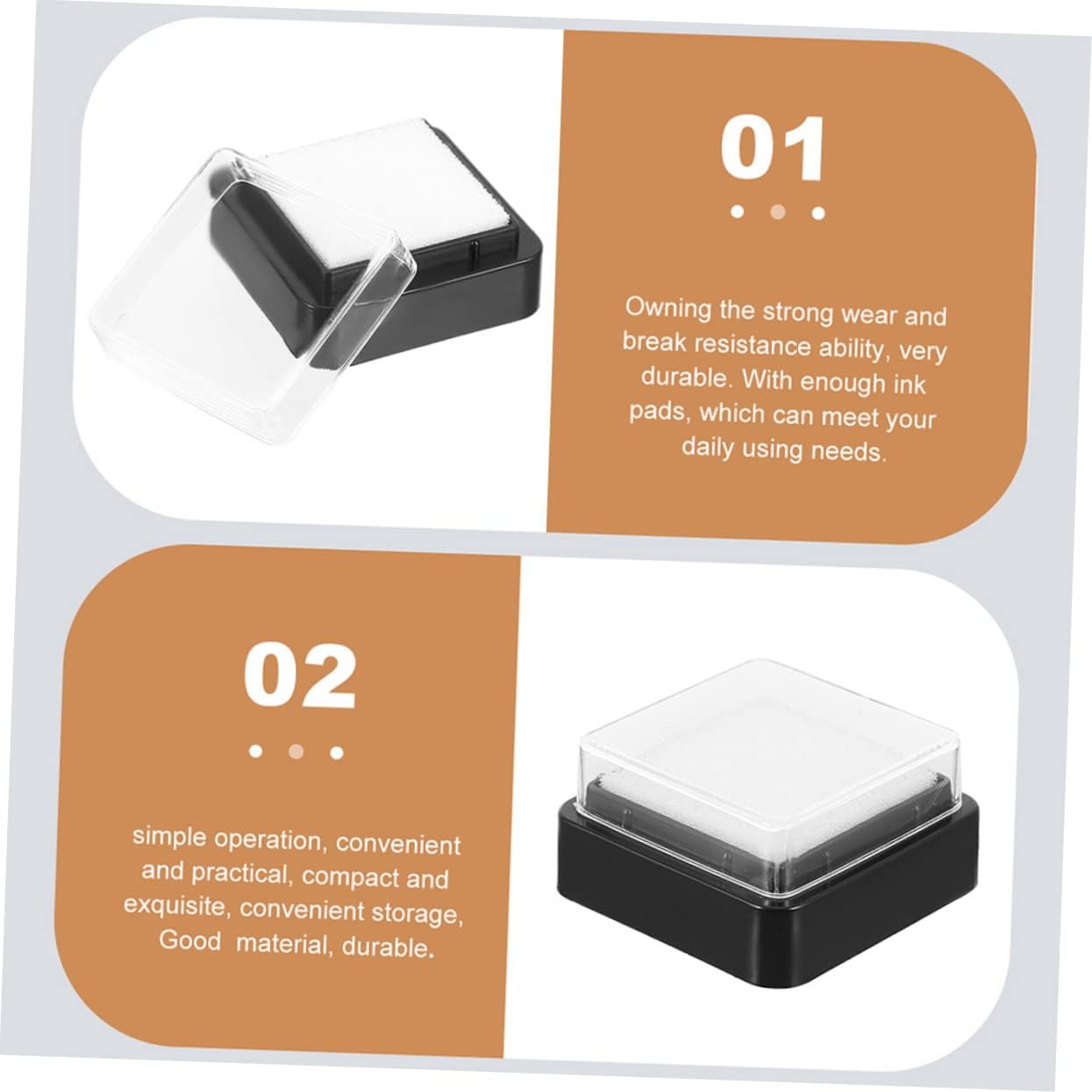 01

Owning the strong wear and break resistance ability, very durable. With enough ink pads, which can meet your daily using needs.

02

simple operation, convenient and practical, compact and exquisite, convenient storage, Good material, durable.