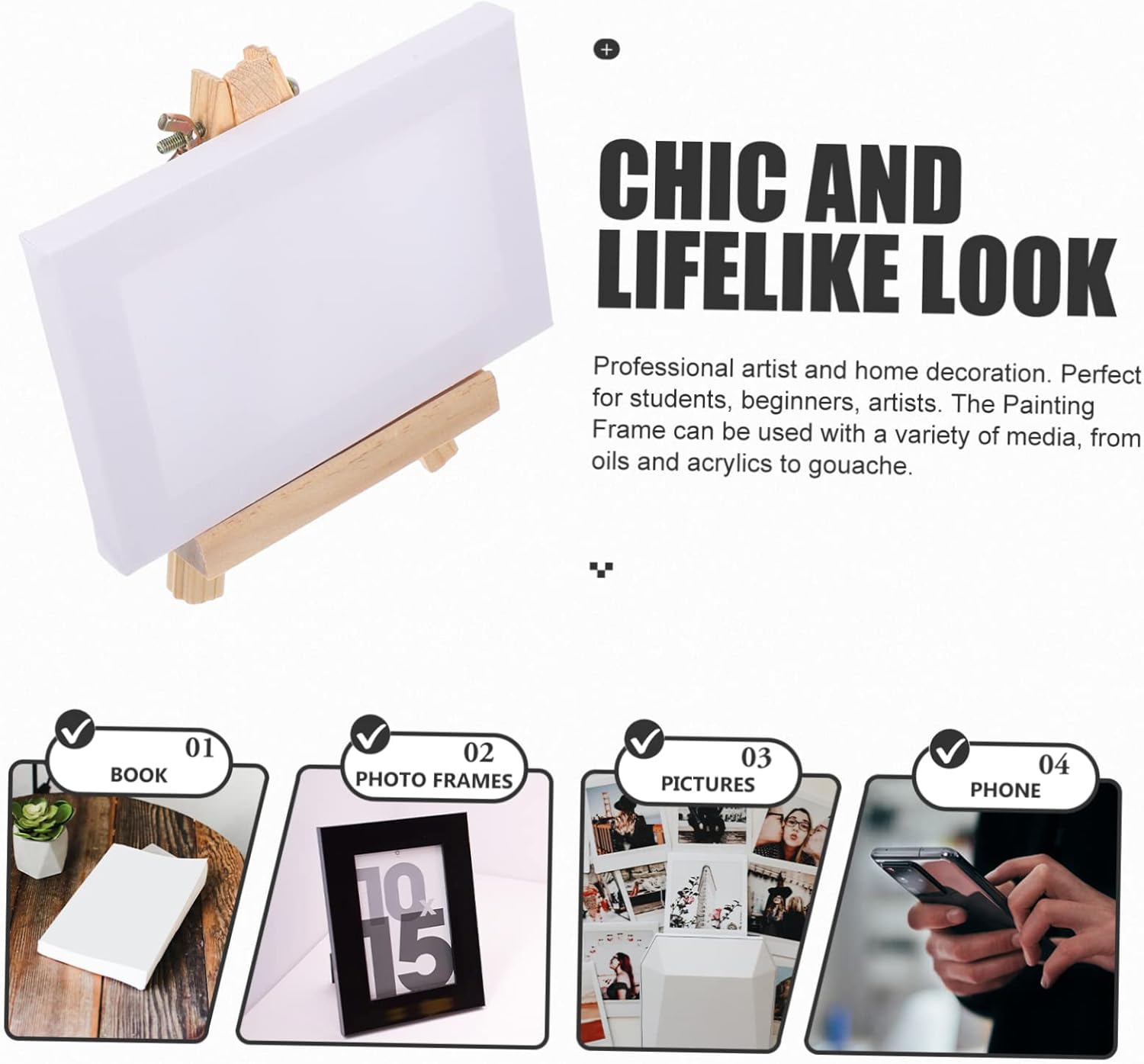 CHIC AND LIFELIKE LOOK

Professional artist and home decoration. Perfect for students, beginners, artists. The Painting Frame can be used with a variety of media, from oils and acrylics to gouache.

01
BOOK

02
PHOTO FRAMES

10x15

03
PICTURES

04
PHONE