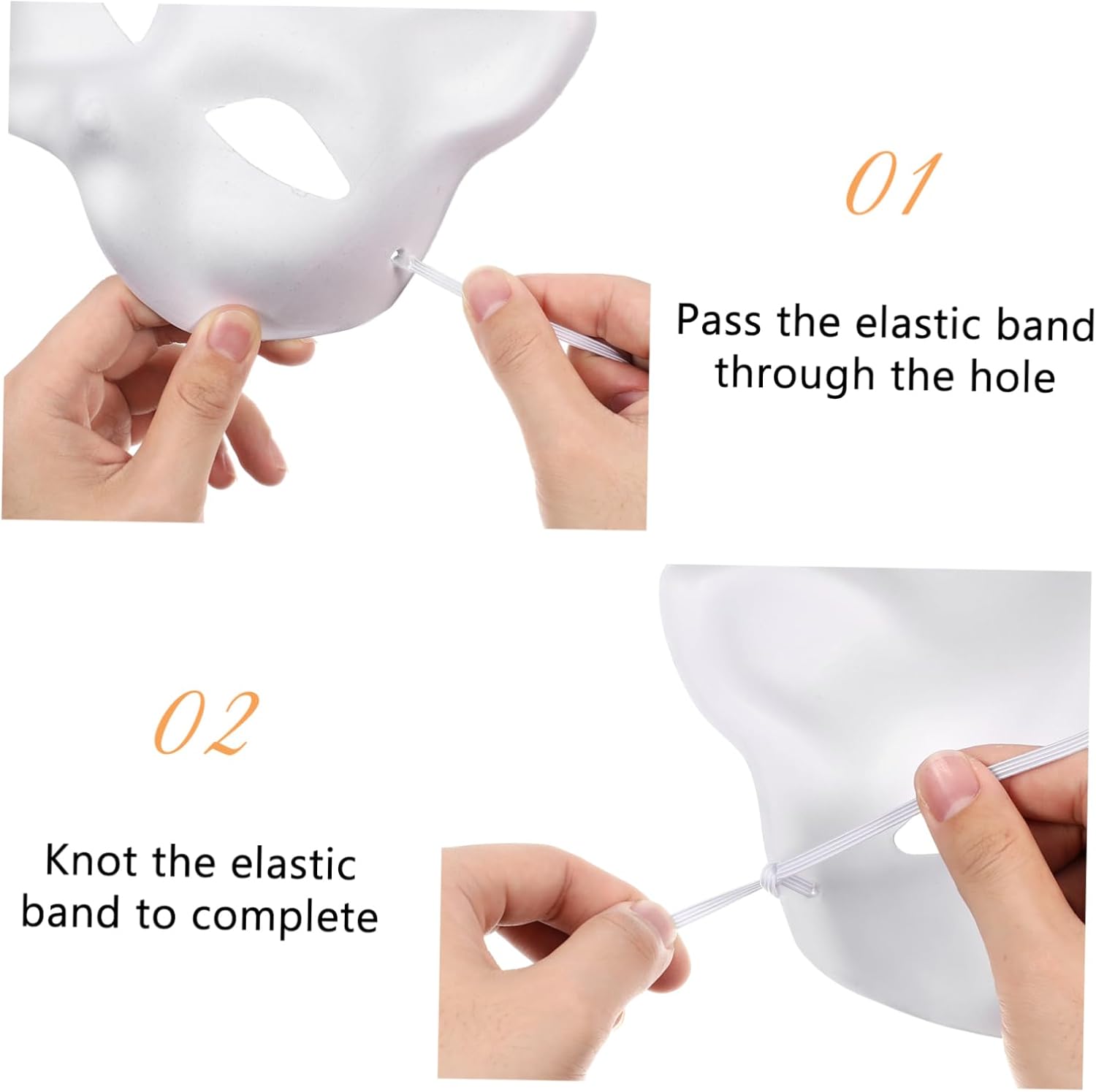 01

Pass the elastic band through the hole

02

Knot the elastic band to complete