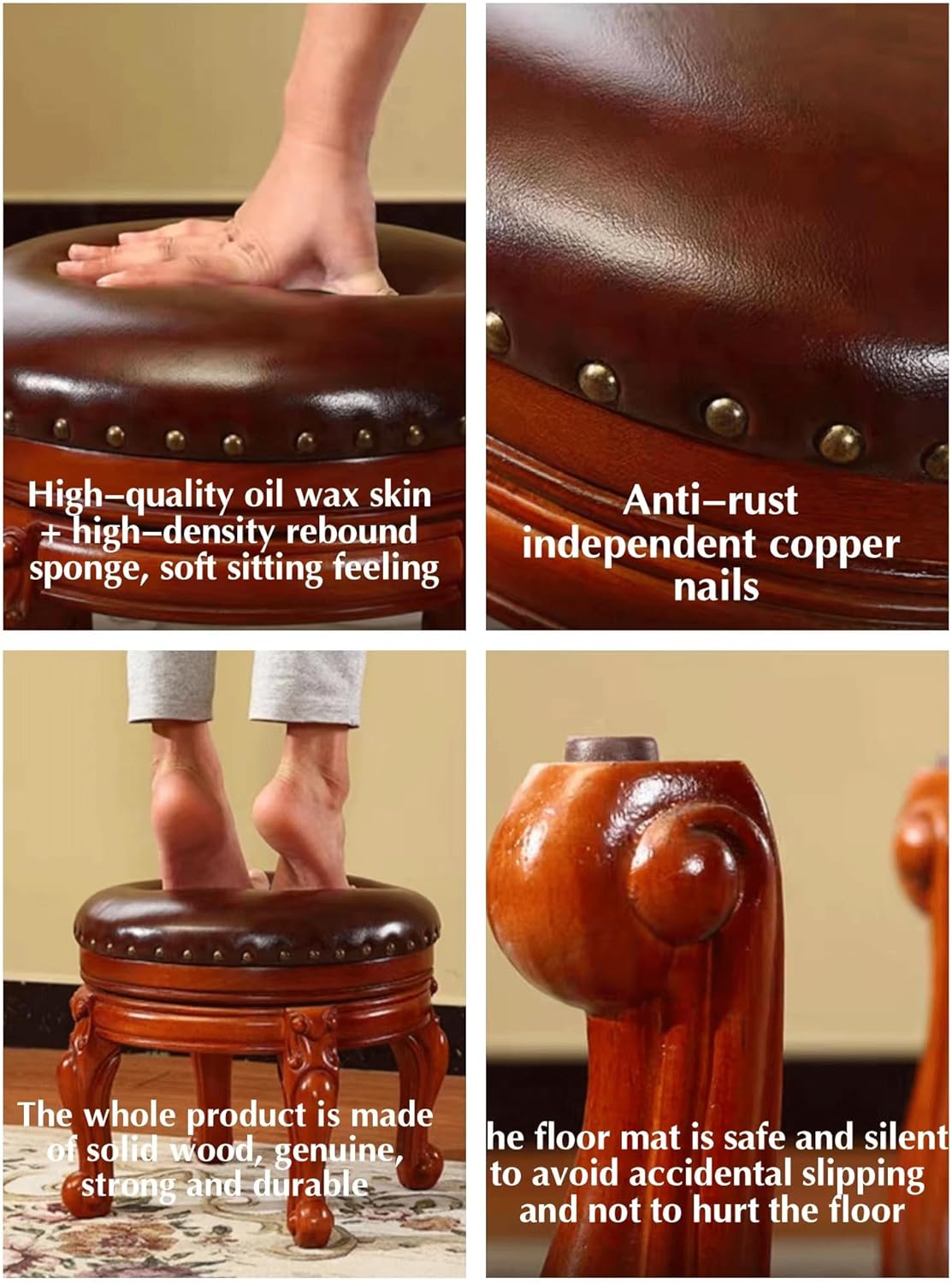 High–quality oil wax skin + high–density rebound sponge, soft sitting feeling

Anti–rust independent copper nails

The whole product is made of solid wood, genuine, strong and durable

he floor mat is safe and silent to avoid accidental slipping and not to hurt the floor