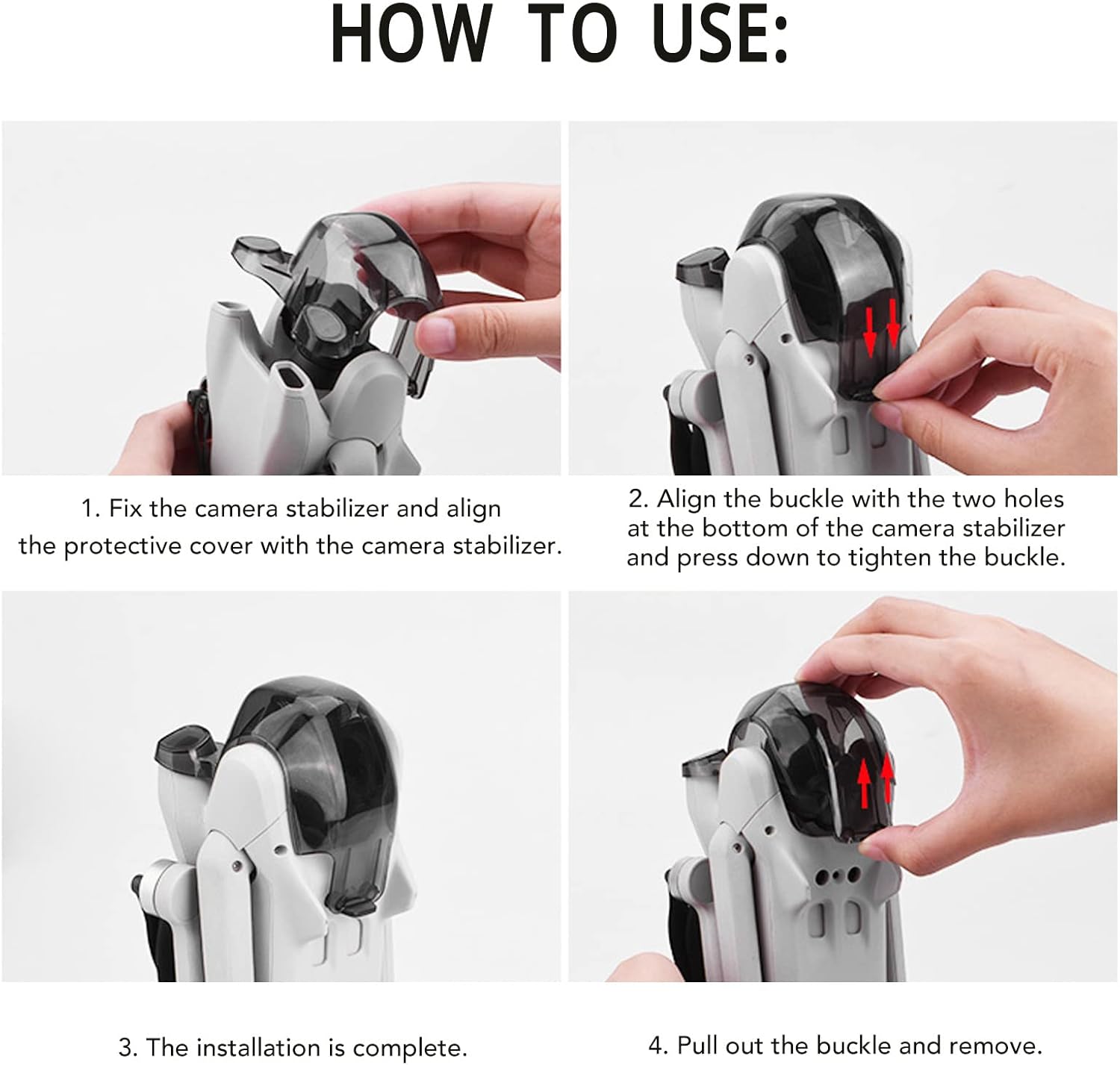 HOW TO USE:

1. Fix the camera stabilizer and align the protective cover with the camera stabilizer.

2. Align the buckle with the two holes at the bottom of the camera stabilizer and press down to tighten the buckle.

3. The installation is complete.

4. Pull out the buckle and remove.