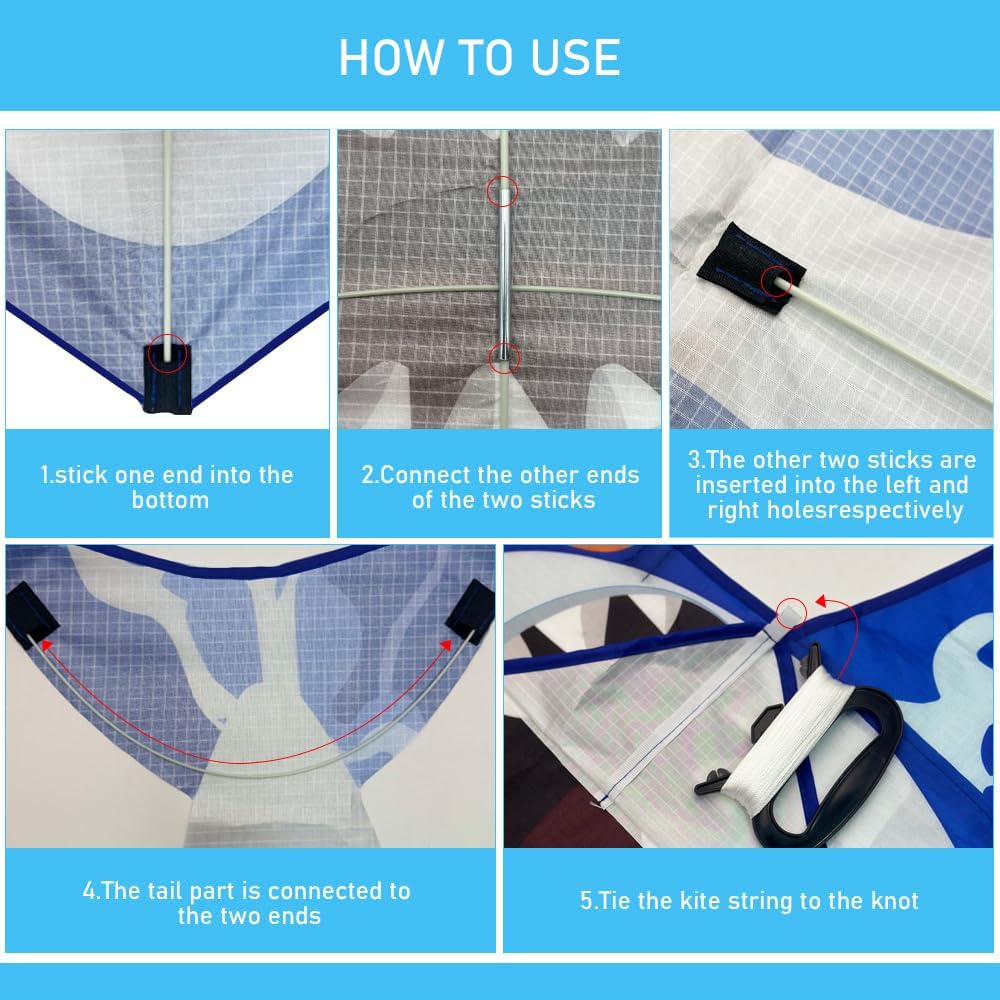 HOW TO USE

1.stick one end into the bottom

2.Connect the other ends of the two sticks

3.The other two sticks are inserted into the left and right holesrespectively

4.The tail part is connected to the two ends

5.Tie the kite string to the knot