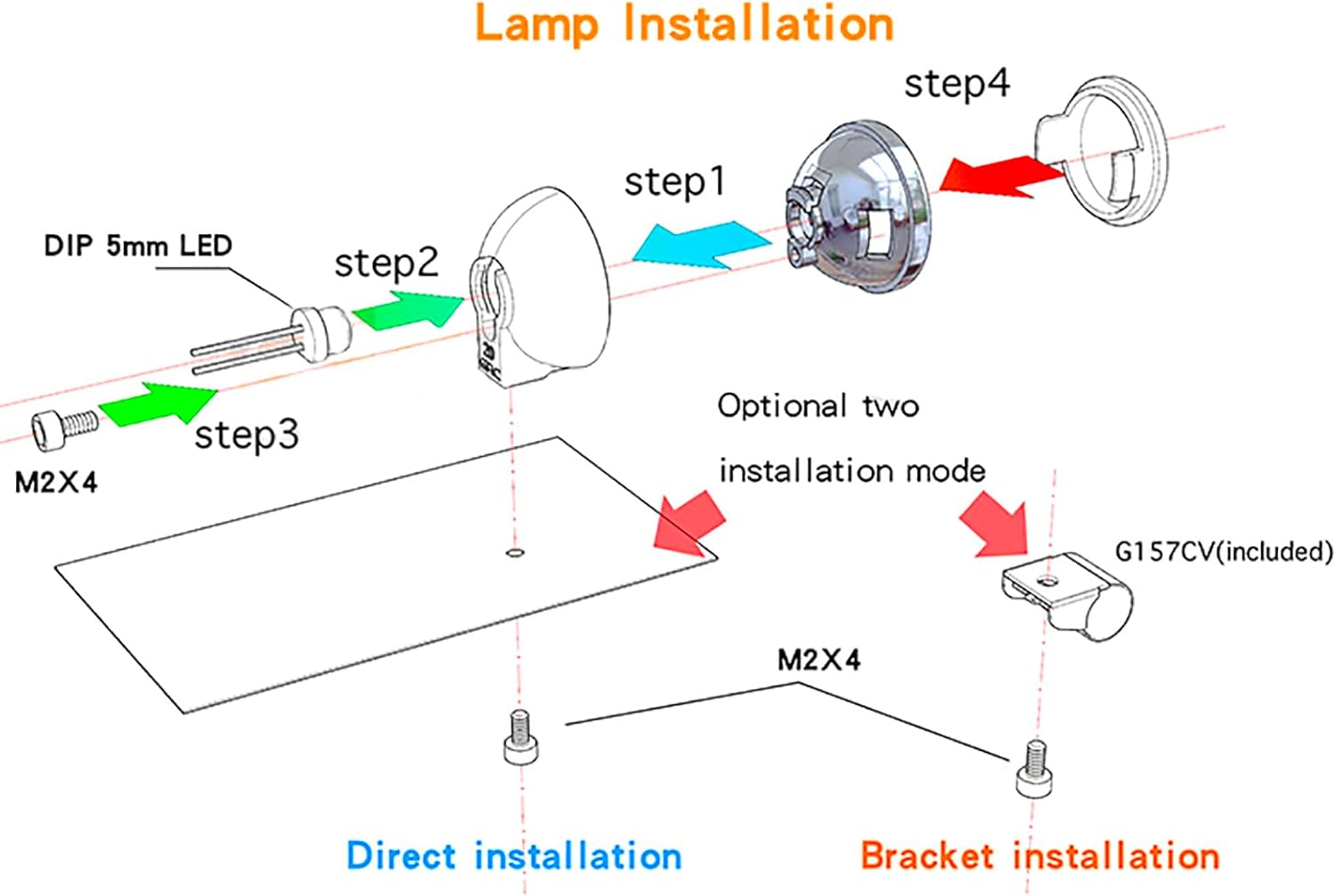 Lamp Installation

step4

step1

DIP 5mm LED

step2

step3

M2X4

Optional two

installation mode

G157CV(included)

M2X4

Direct installation

Bracket installation