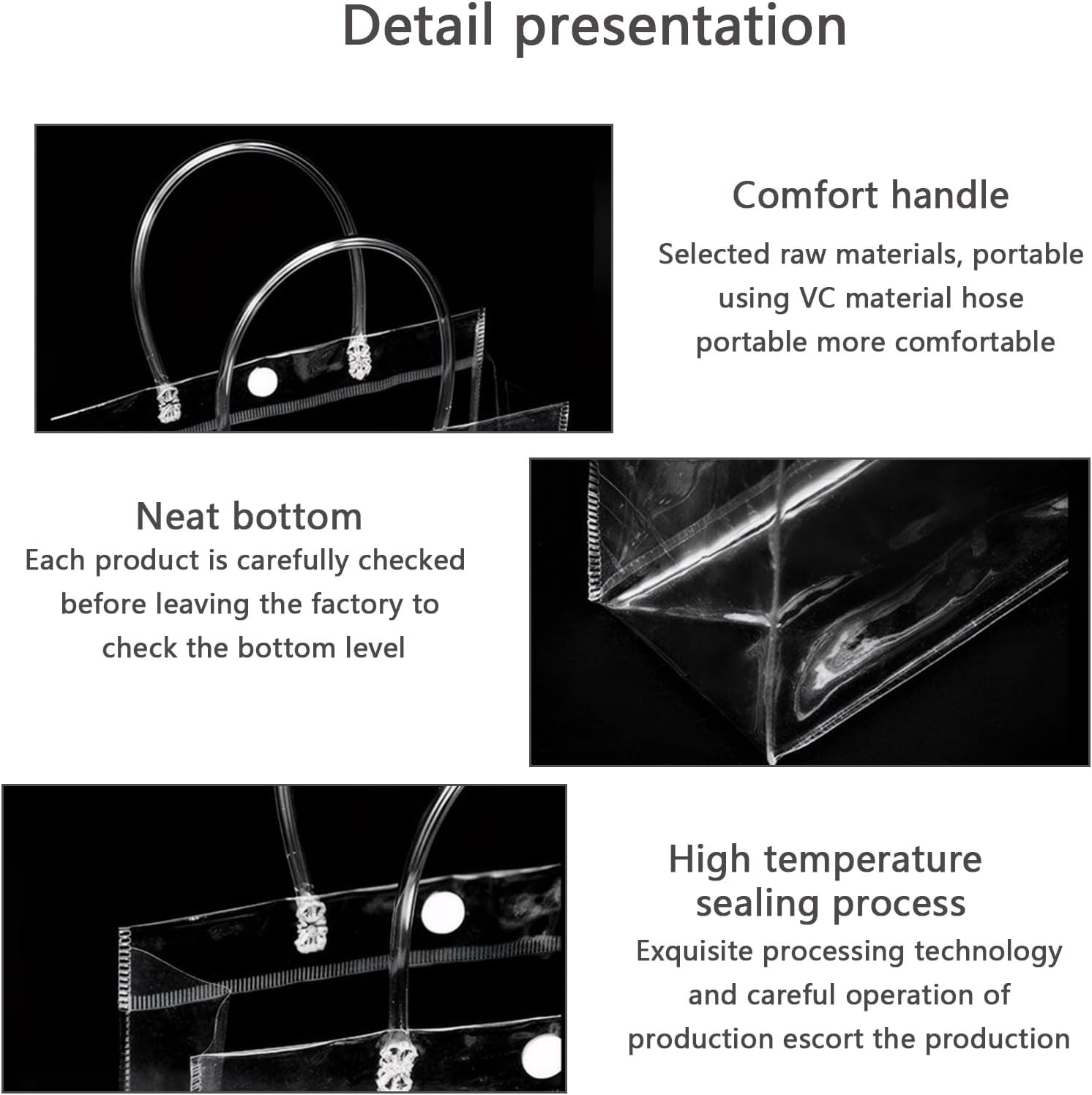 Detail presentation

Comfort handle
Selected raw materials, portable using VC material hose portable more comfortable

Neat bottom
Each product is carefully checked before leaving the factory to check the bottom level

High temperature sealing process
Exquisite processing technology and careful operation of production escort the production