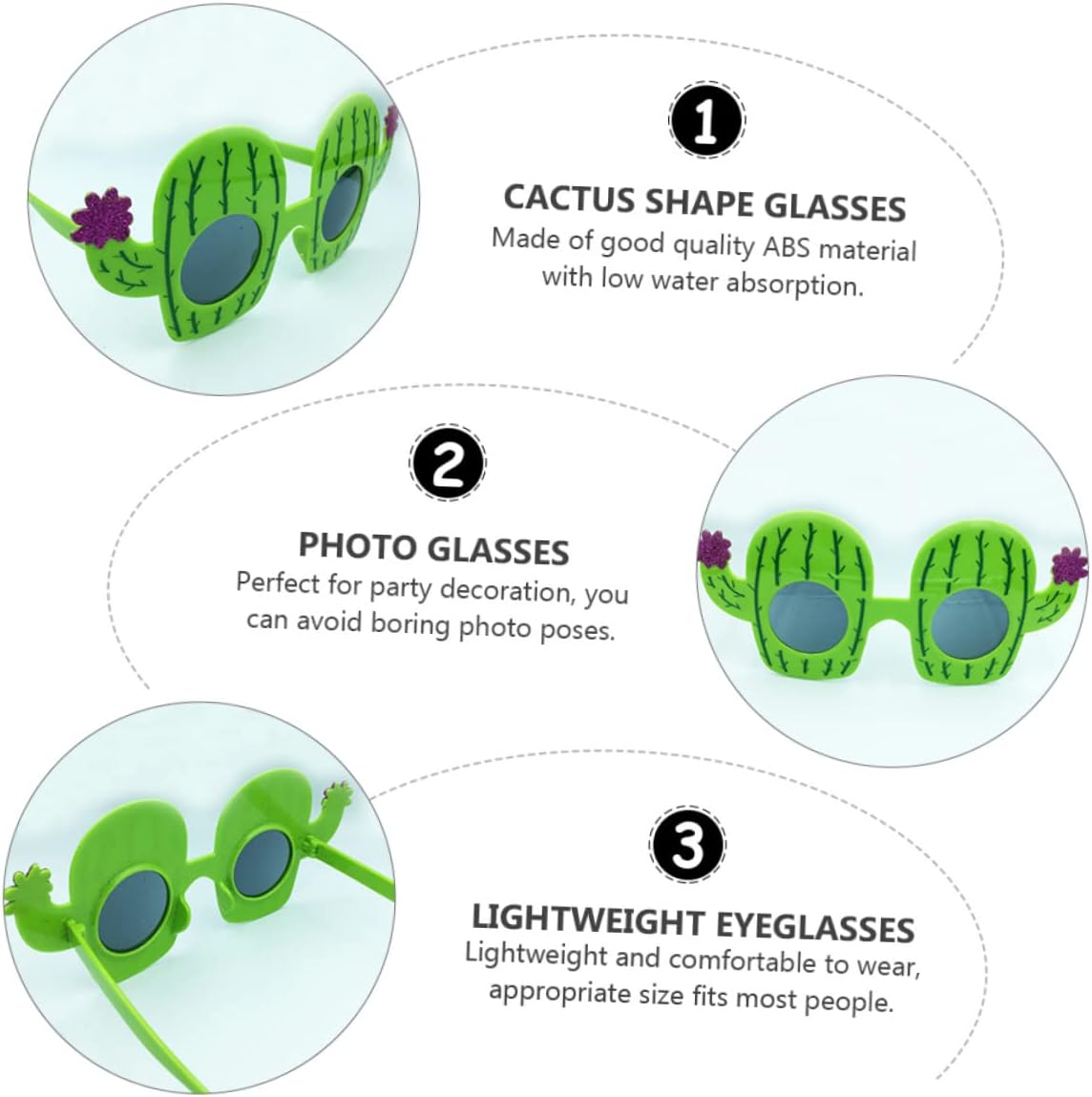 1

CACTUS SHAPE GLASSES
Made of good quality ABS material with low water absorption.

2

PHOTO GLASSES
Perfect for party decoration, you can avoid boring photo poses.

3

LIGHTWEIGHT EYEGLASSES
Lightweight and comfortable to wear, appropriate size fits most people.