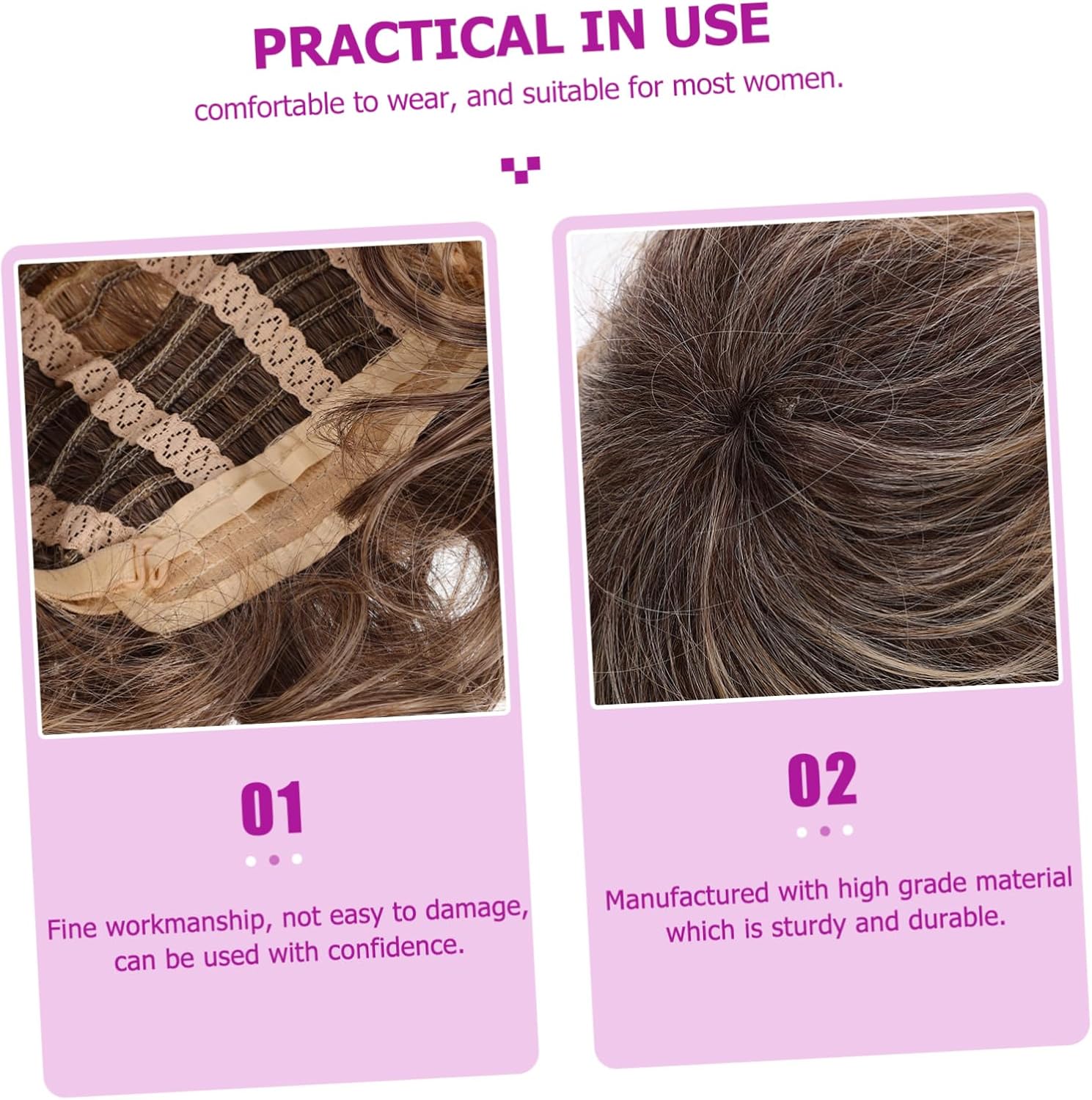 PRACTICAL IN USE

comfortable to wear, and suitable for most women.

01

Fine workmanship, not easy to damage, can be used with confidence.

02

Manufactured with high grade material which is sturdy and durable.