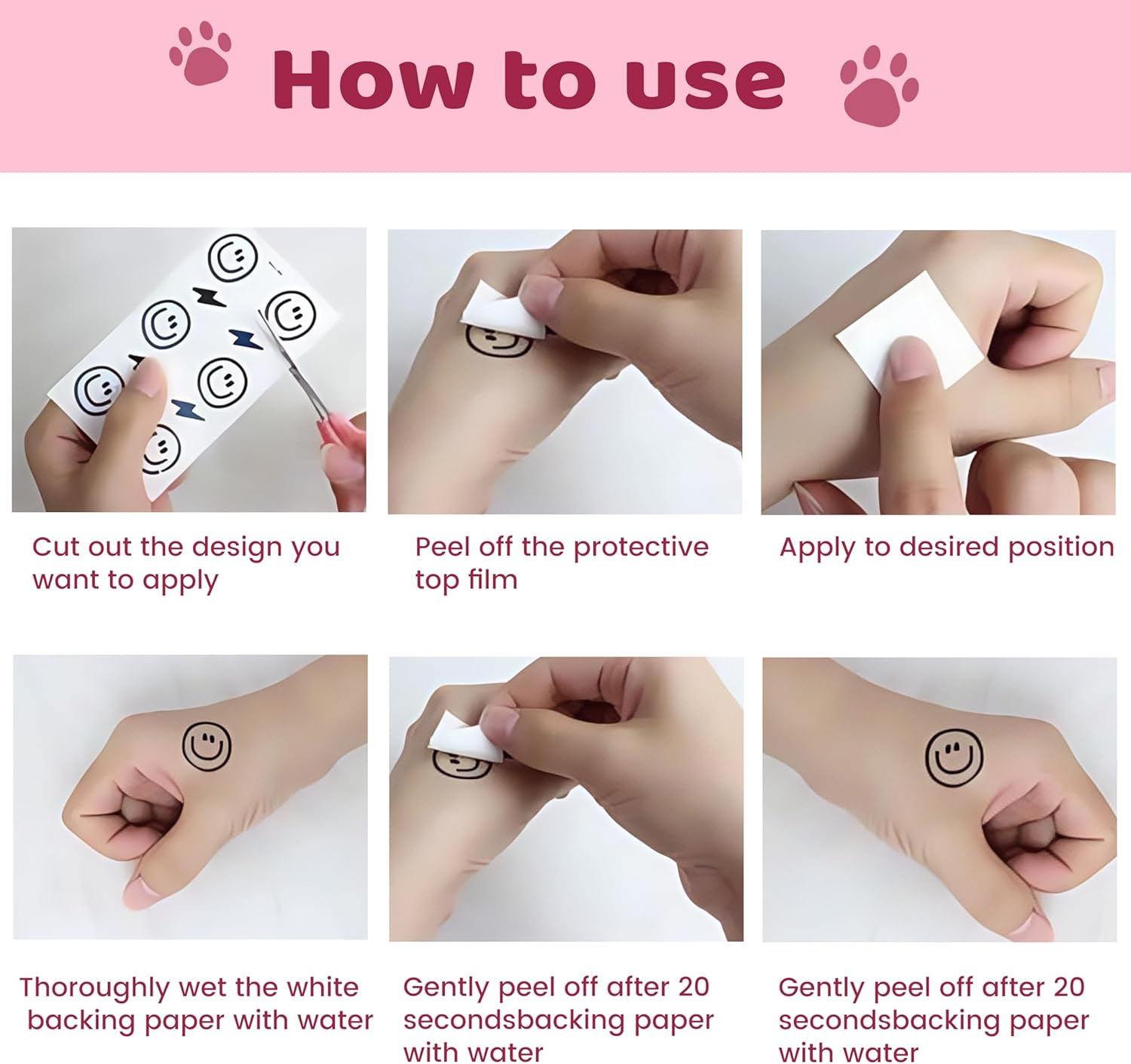 How to use

Cut out the design you want to apply

Peel off the protective top film

Apply to desired position

Thoroughly wet the white backing paper with water

Gently peel off after 20 secondsbacking paper with water

Gently peel off after 20 secondsbacking paper with water