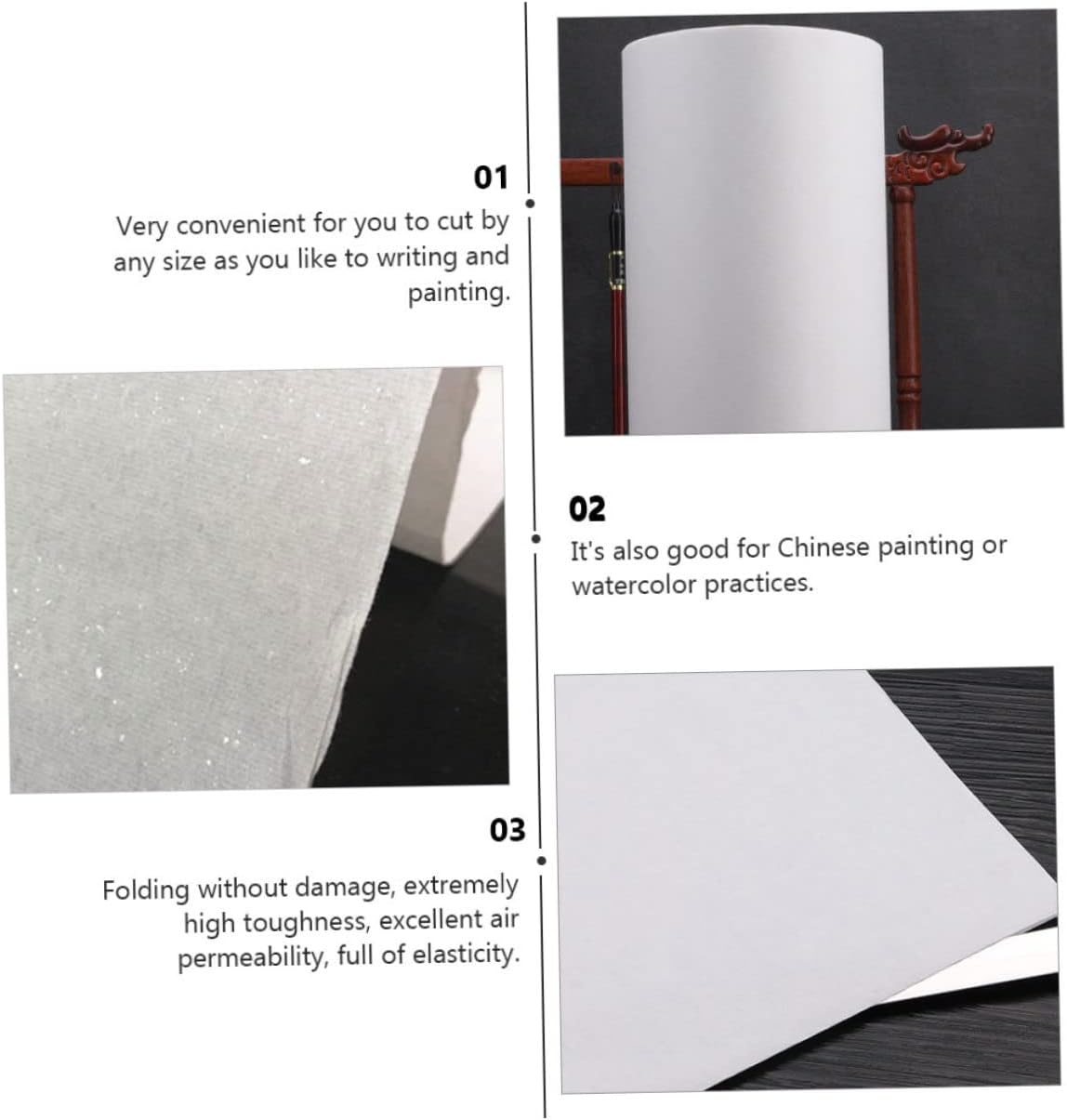 01
Very convenient for you to cut by any size as you like to writing and painting.

02
It's also good for Chinese painting or watercolor practices.

03
Folding without damage, extremely high toughness, excellent air permeability, full of elasticity.