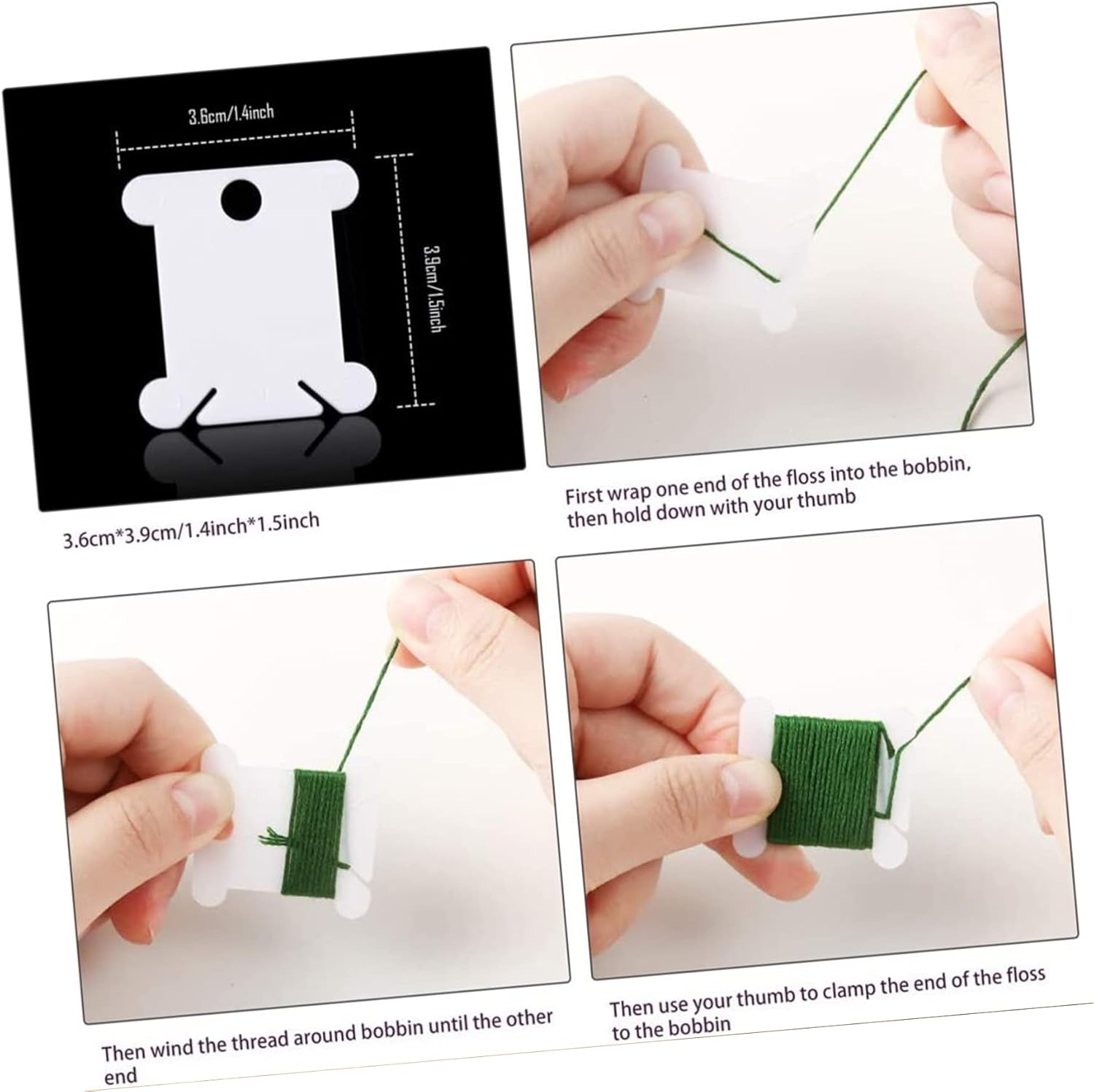 3.6cm/1.4inch

3.9cm/1.5inch

3.6cm*3.9cm/1.4inch*1.5inch

First wrap one end of the floss into the bobbin, then hold down with your thumb

Then wind the thread around bobbin until the other end

Then use your thumb to clamp the end of the floss to the bobbin