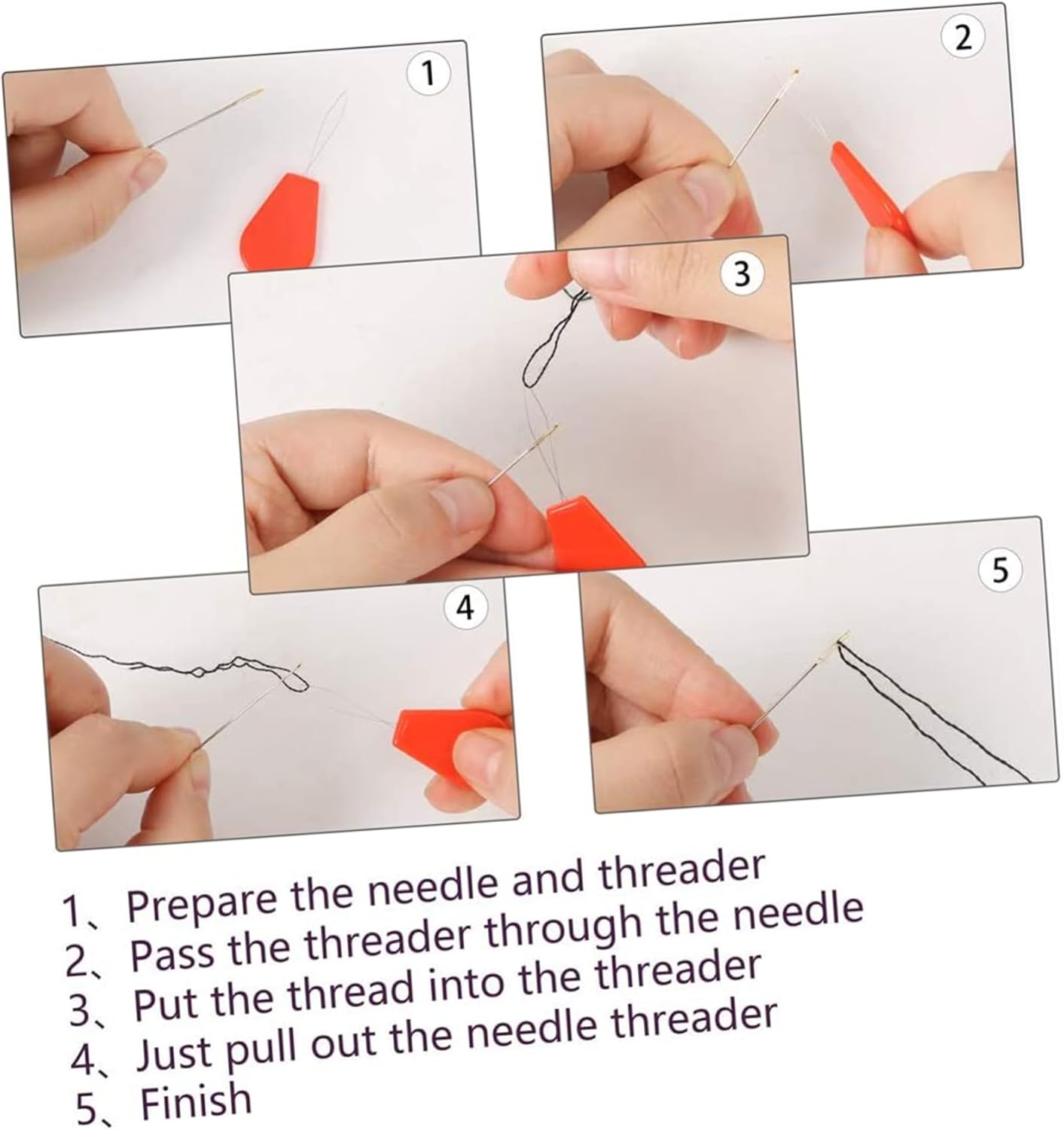 1

2

3

4

5

1、Prepare the needle and threader
2、Pass the threader through the needle
3、Put the thread into the threader
4、Just pull out the needle threader
5、Finish