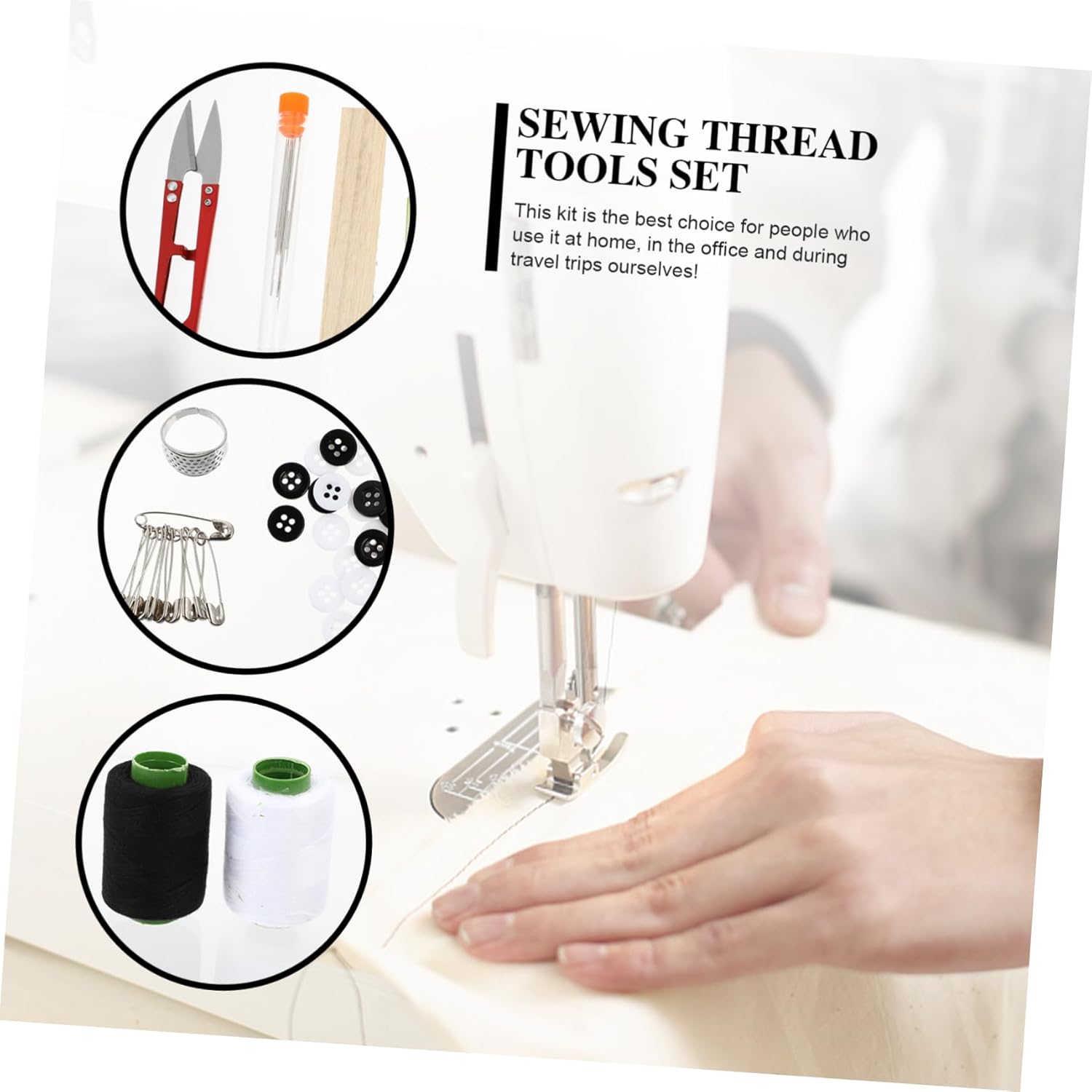 SEWING THREAD TOOLS SET

This kit is the best choice for people who use it at home, in the office and during travel trips ourselves!