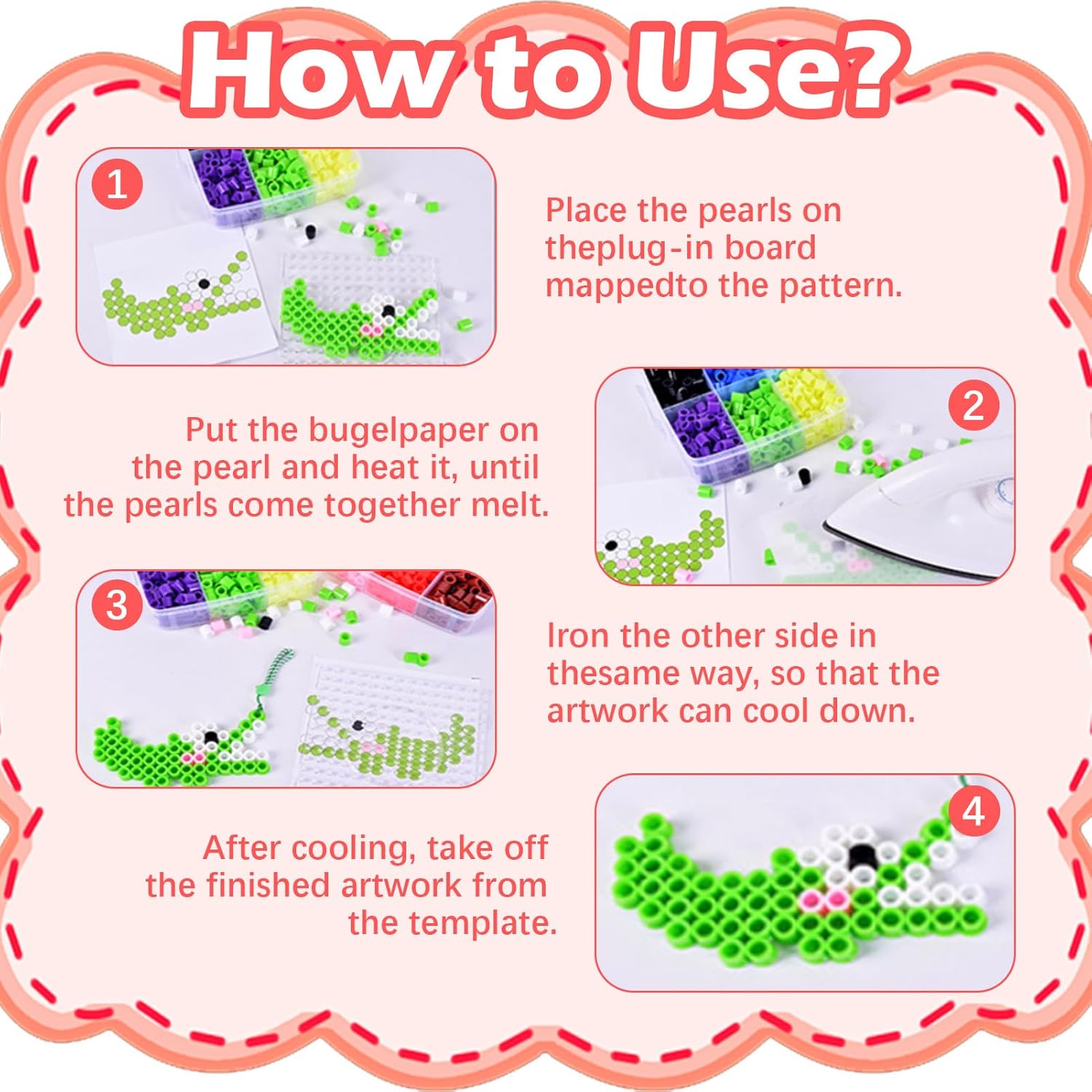 How to Use?

1

Place the pearls on theplug-in board mappedto the pattern.

2

Put the bugelpaper on the pearl and heat it, until the pearls come together melt.

3

Iron the other side in thesame way, so that the artwork can cool down.

4

After cooling, take off the finished artwork from the template.