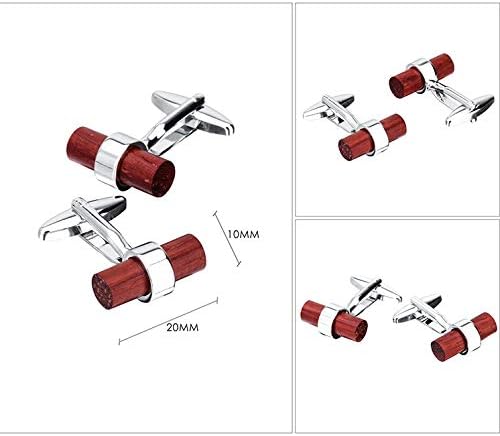 10MM

20MM