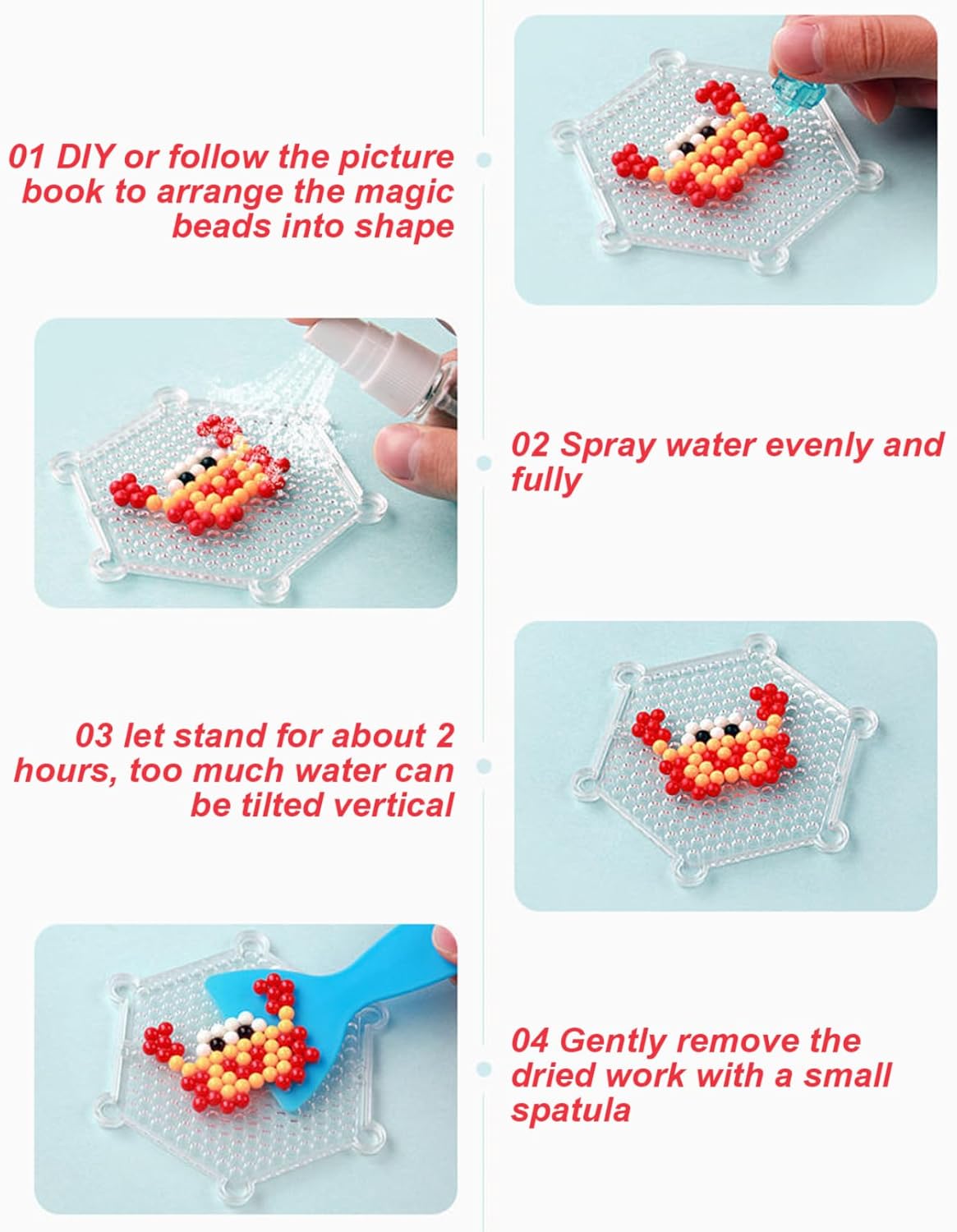 01 DIY or follow the picture book to arrange the magic beads into shape

02 Spray water evenly and fully

03 let stand for about 2 hours, too much water can be tilted vertical

04 Gently remove the dried work with a small spatula