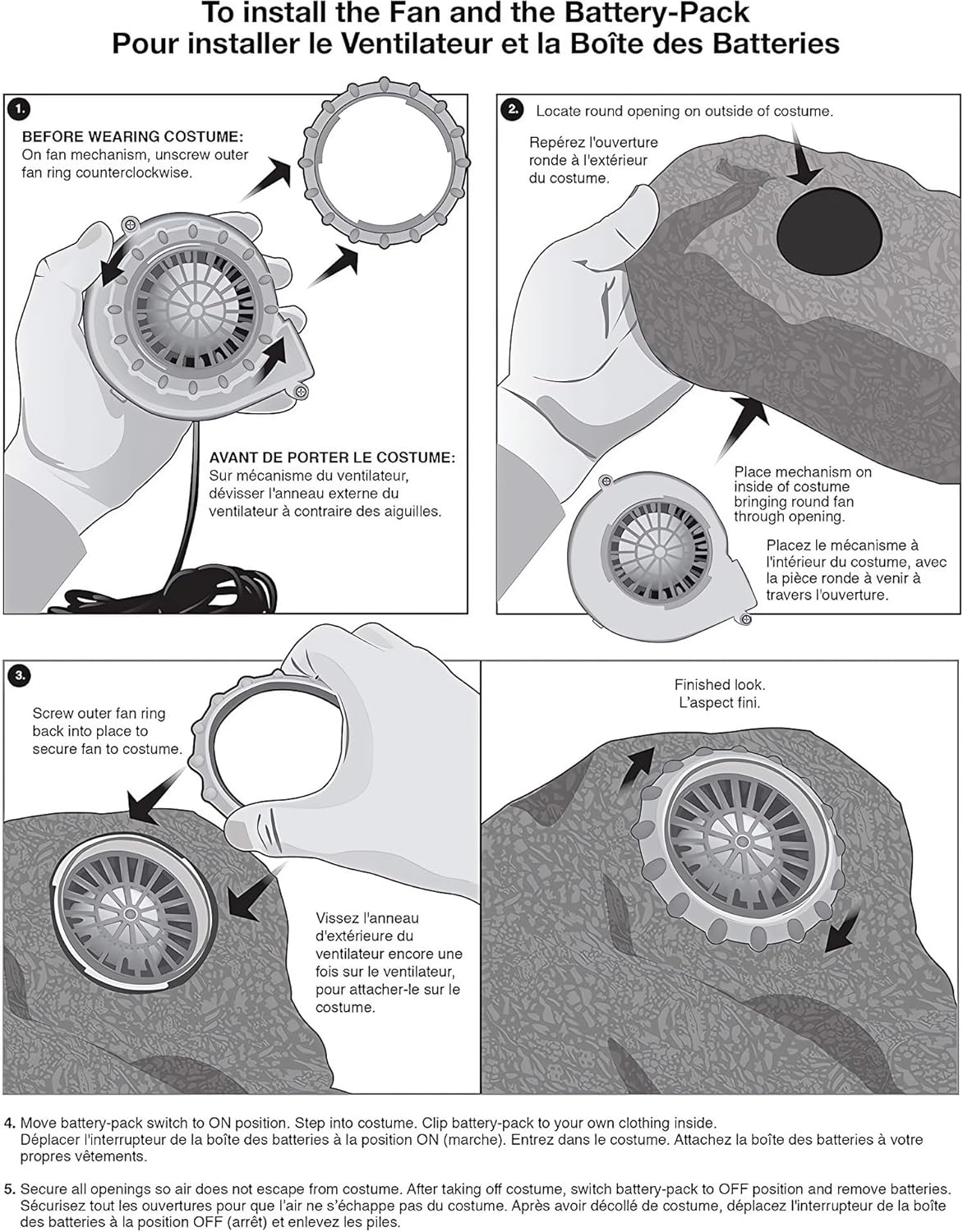 To install the Fan and the Battery-Pack
Pour installer le Ventilateur et la Boîte des Batteries

1.

BEFORE WEARING COSTUME:
On fan mechanism, unscrew outer fan ring counterclockwise.

AVANT DE PORTER LE COSTUME:
Sur mécanisme du ventilateur, dévisser l'anneau externe du ventilateur à contraire des aiguilles.

2. Locate round opening on outside of costume.

Repérez l'ouverture ronde à l'extérieur du costume.

Place mechanism on inside of costume bringing round fan through opening.

Placez le mécanisme à l'intérieur du costume, avec la pièce ronde à venir à travers l'ouverture.

3.

Screw outer fan ring back into place to secure fan to costume.

Vissez l'anneau d'extérieure du ventilateur encore une fois sur le ventilateur, pour attacher-le sur le costume.

Finished look.
L'aspect fini.

4. Move battery-pack switch to ON position. Step into costume. Clip battery-pack to your own clothing inside.
Déplacer l'interrupteur de la boîte des batteries à la position ON (marche). Entrez dans le costume. Attachez la boîte des batteries à votre propres vêtements.

5. Secure all openings so air does not escape from costume. After taking off costume, switch battery-pack to OFF position and remove batteries.
Sécurisez tout les ouvertures pour que l'air ne s'échappe pas du costume. Après avoir décollé de costume, déplacez l'interrupteur de la boîte des batteries à la position OFF (arrêt) et enlevez les piles.