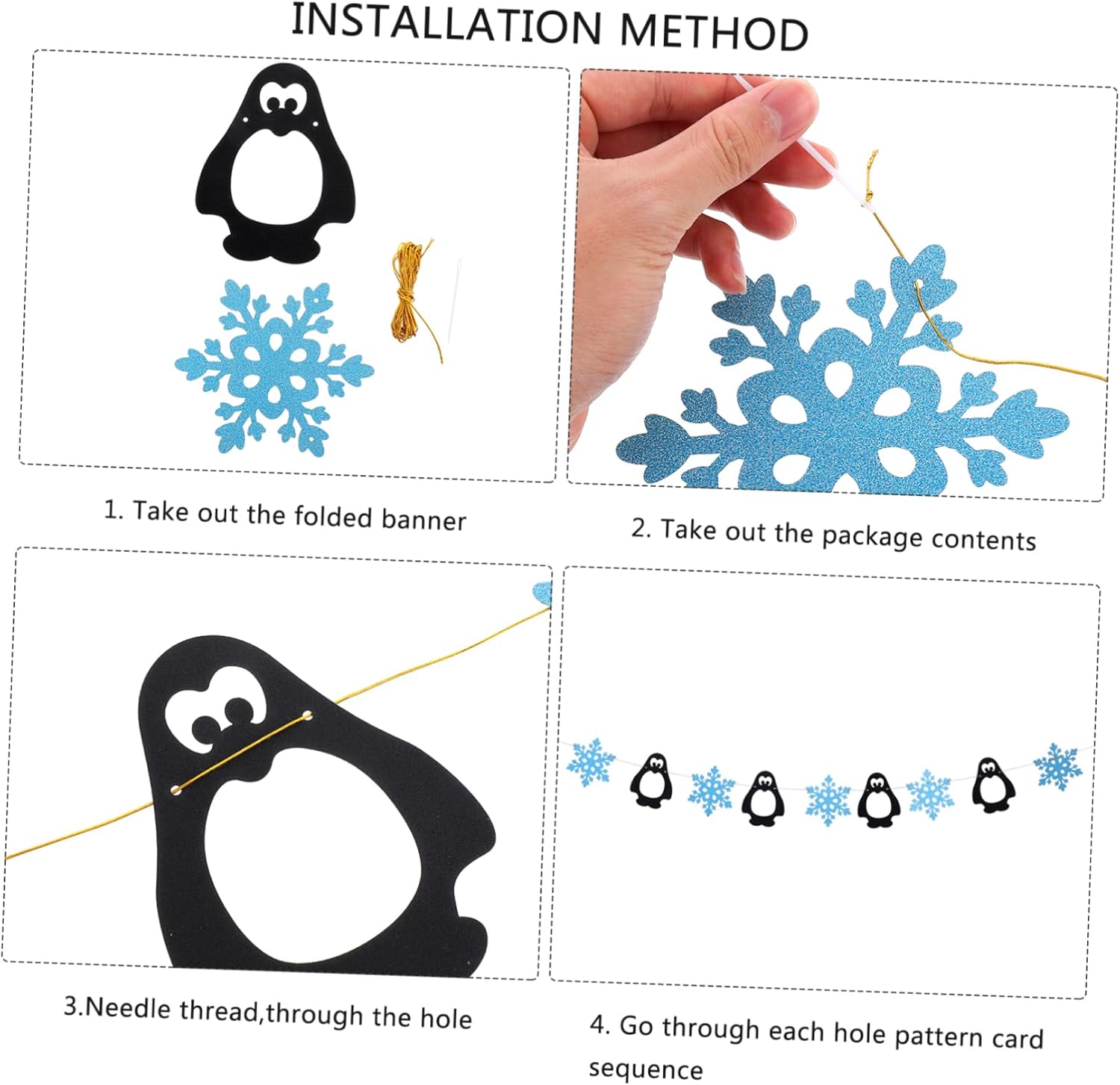 INSTALLATION METHOD

1. Take out the folded banner

2. Take out the package contents

3.Needle thread,through the hole

4. Go through each hole pattern card sequence