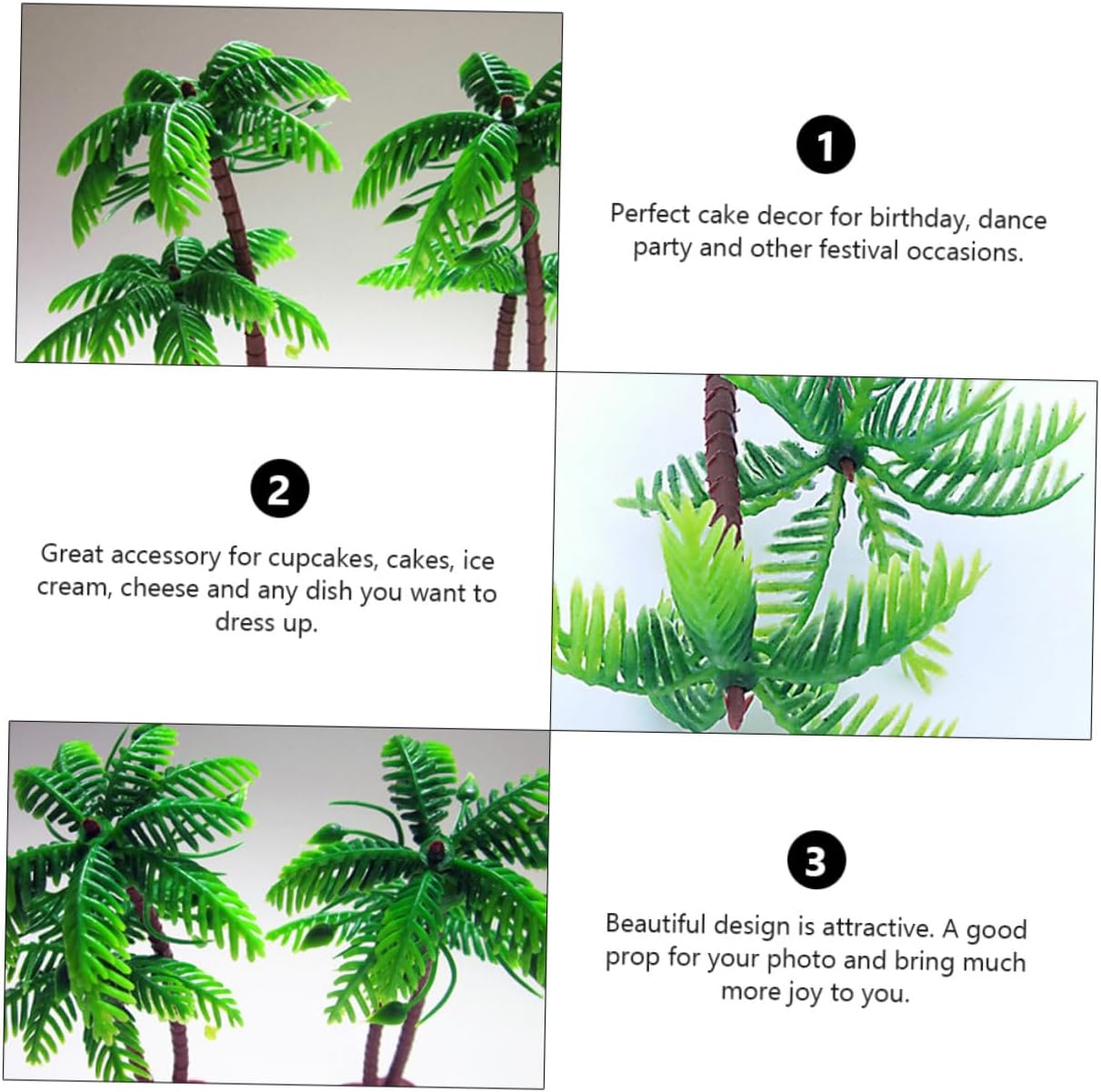 1

Perfect cake decor for birthday, dance party and other festival occasions.

2

Great accessory for cupcakes, cakes, ice cream, cheese and any dish you want to dress up.

3

Beautiful design is attractive. A good prop for your photo and bring much more joy to you.