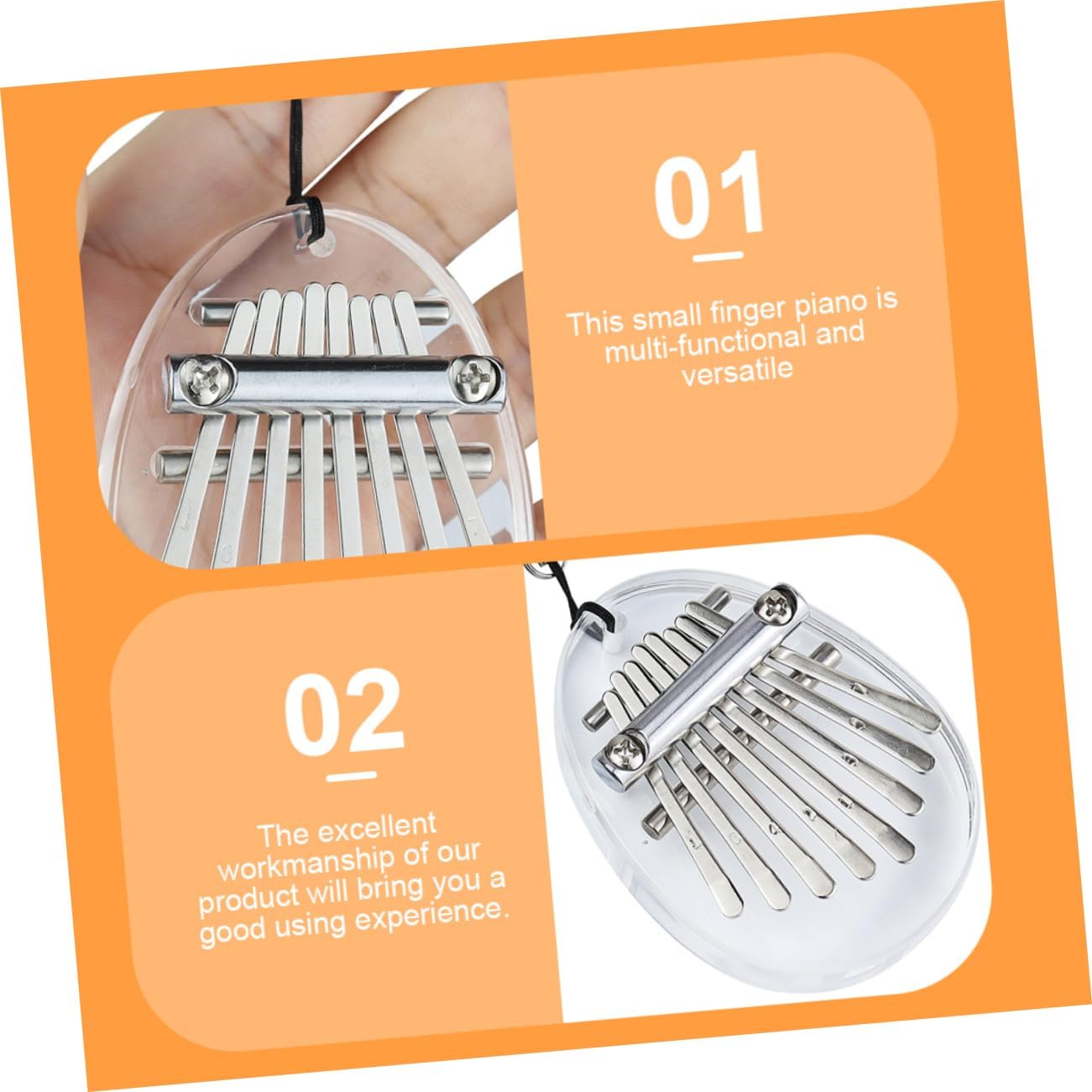 01

This small finger piano is multi-functional and versatile

02

The excellent workmanship of our product will bring you a good using experience.