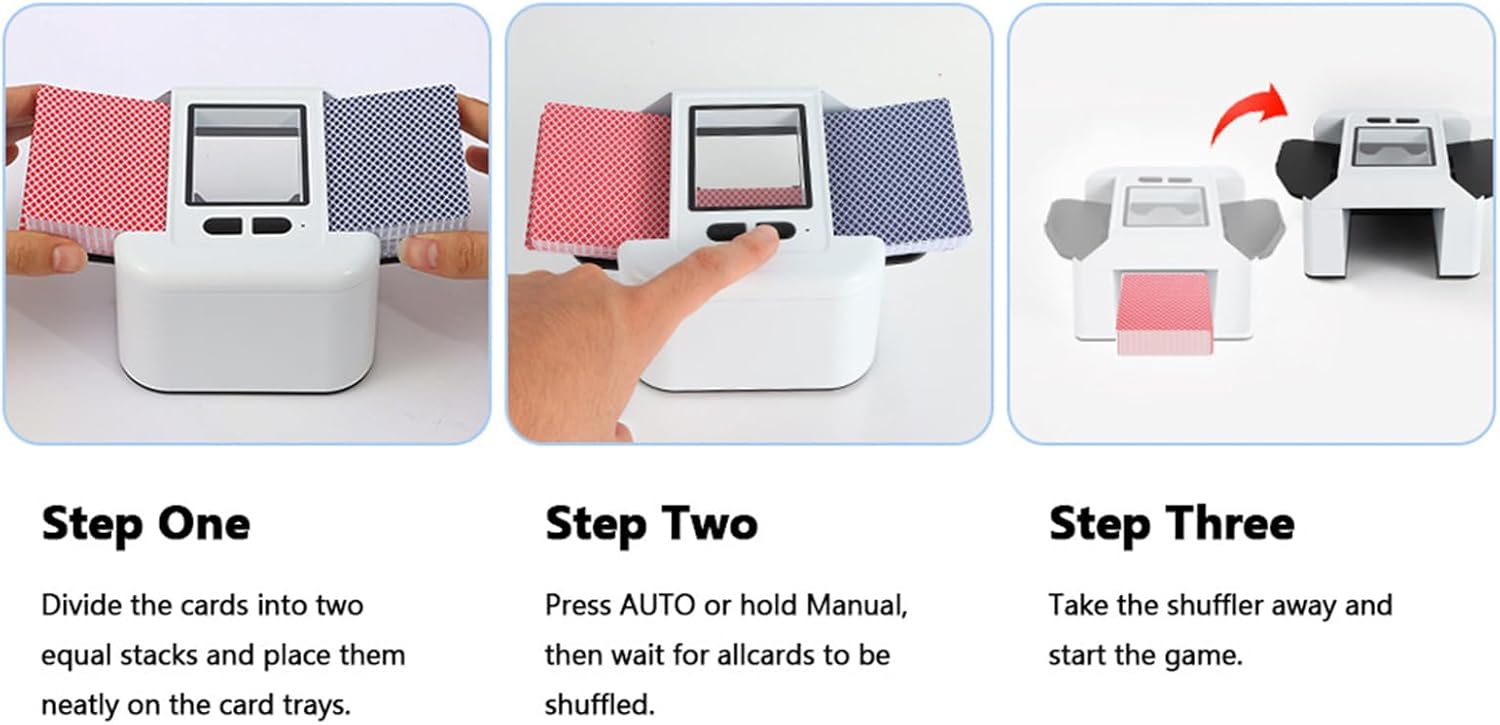 Step One

Divide the cards into two equal stacks and place them neatly on the card trays.

Step Two

Press AUTO or hold Manual, then wait for allcards to be shuffled.

Step Three

Take the shuffler away and start the game.