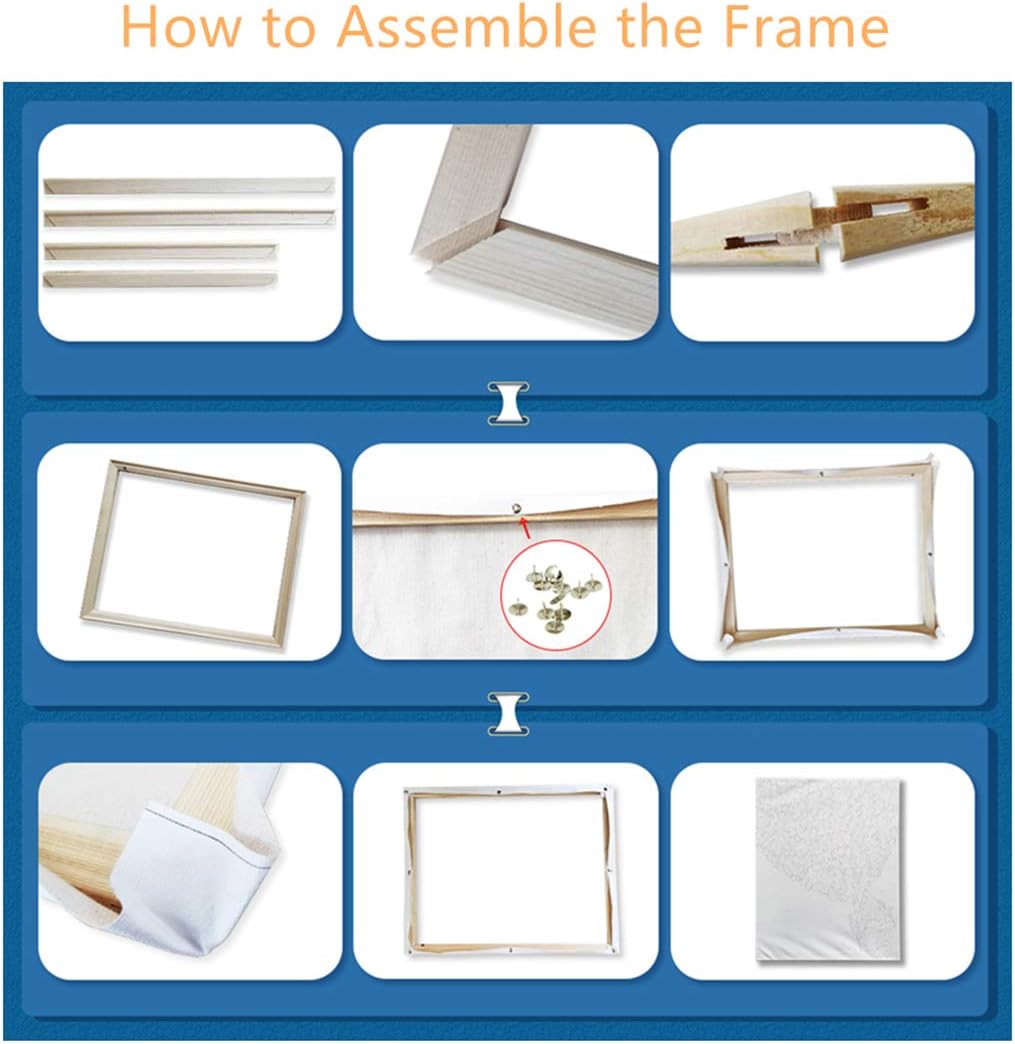 How to Assemble the Frame