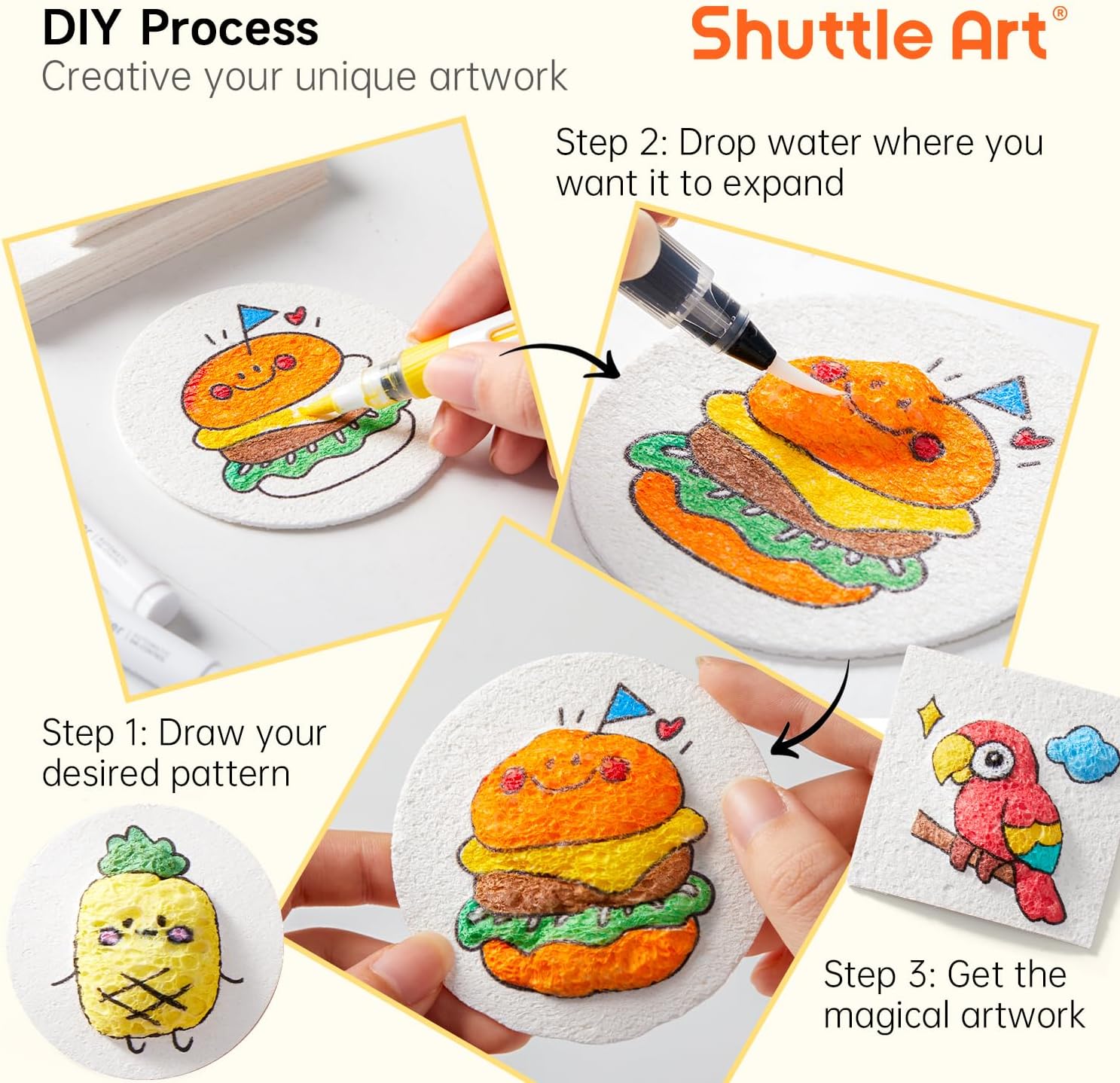 DIY Process
Creative your unique artwork

Shuttle Art®

Step 2: Drop water where you want it to expand

Step 1: Draw your desired pattern

Step 3: Get the magical artwork