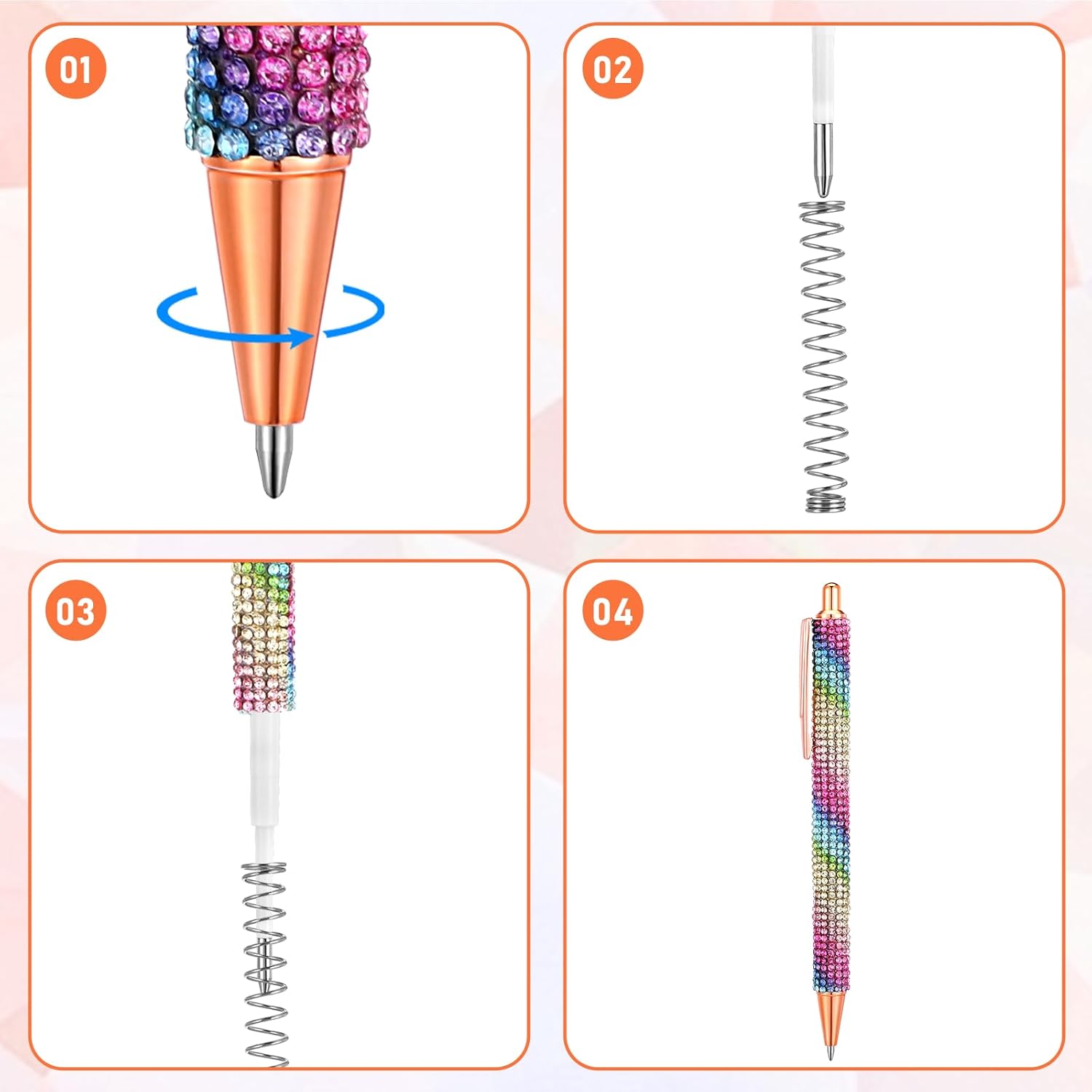 01

02

03

04