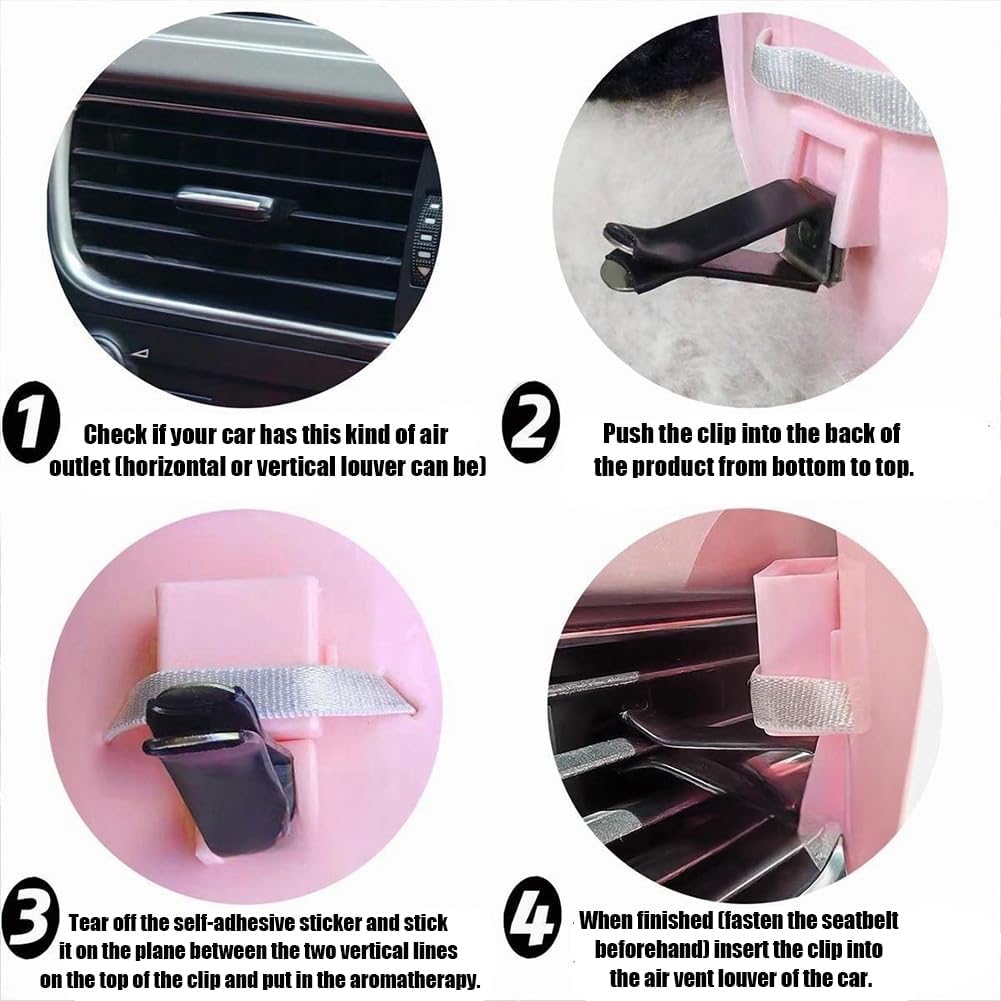 1 Check if your car has this kind of air outlet (horizontal or vertical louver can be)

2 Push the clip into the back of the product from bottom to top.

3 Tear off the self-adhesive sticker and stick it on the plane between the two vertical lines on the top of the clip and put in the aromatherapy.

4 When finished (fasten the seatbelt beforehand) insert the clip into the air vent louver of the car.