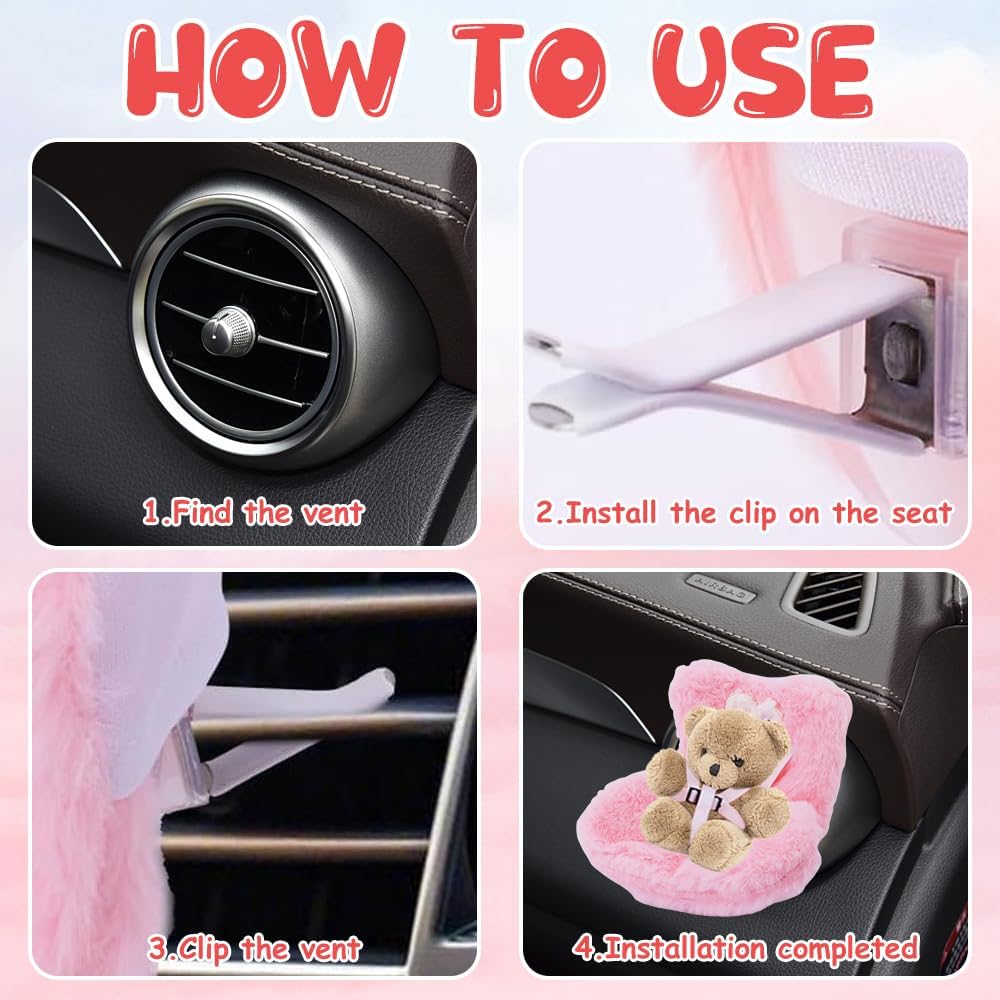 HOW TO USE

1.Find the vent

2.Install the clip on the seat

3.Clip the vent

AIRBAG

4.Installation completed