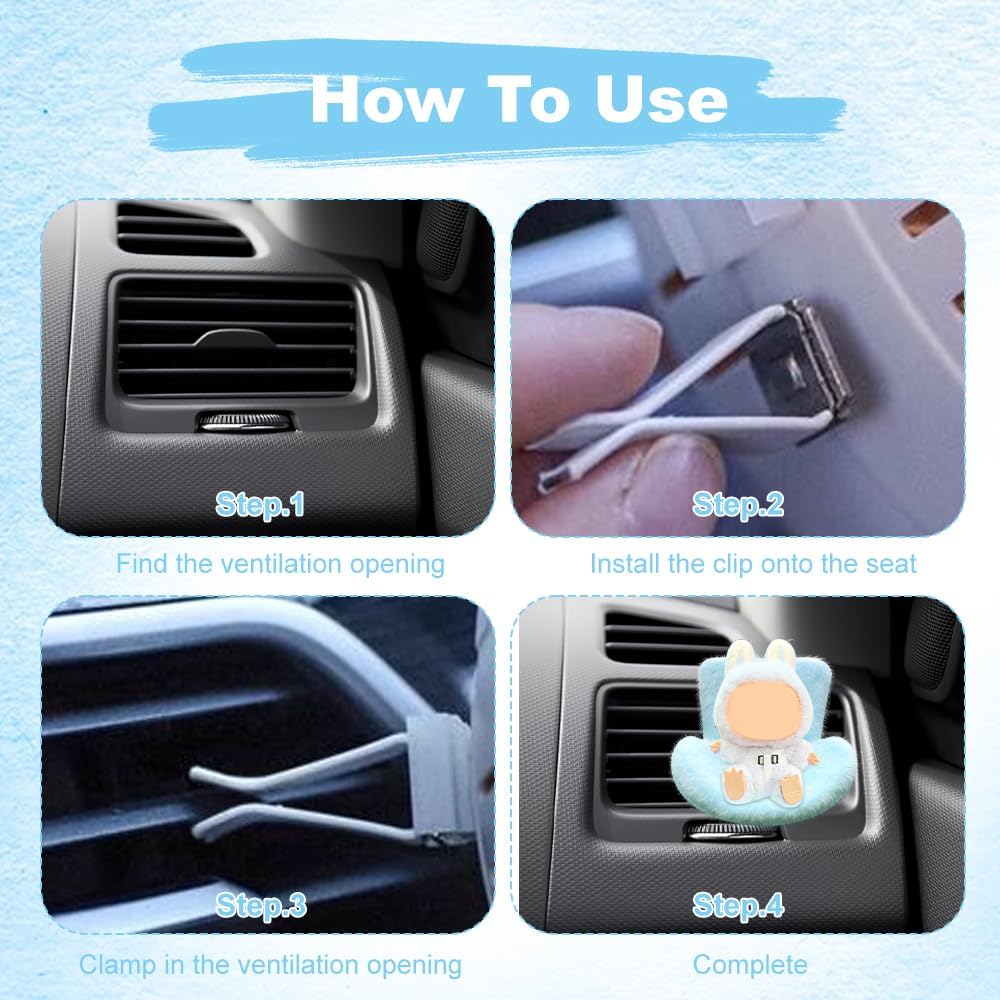 How To Use

Step.1

Find the ventilation opening

Step.2

Install the clip onto the seat

Step.3

Clamp in the ventilation opening

Step.4

Complete