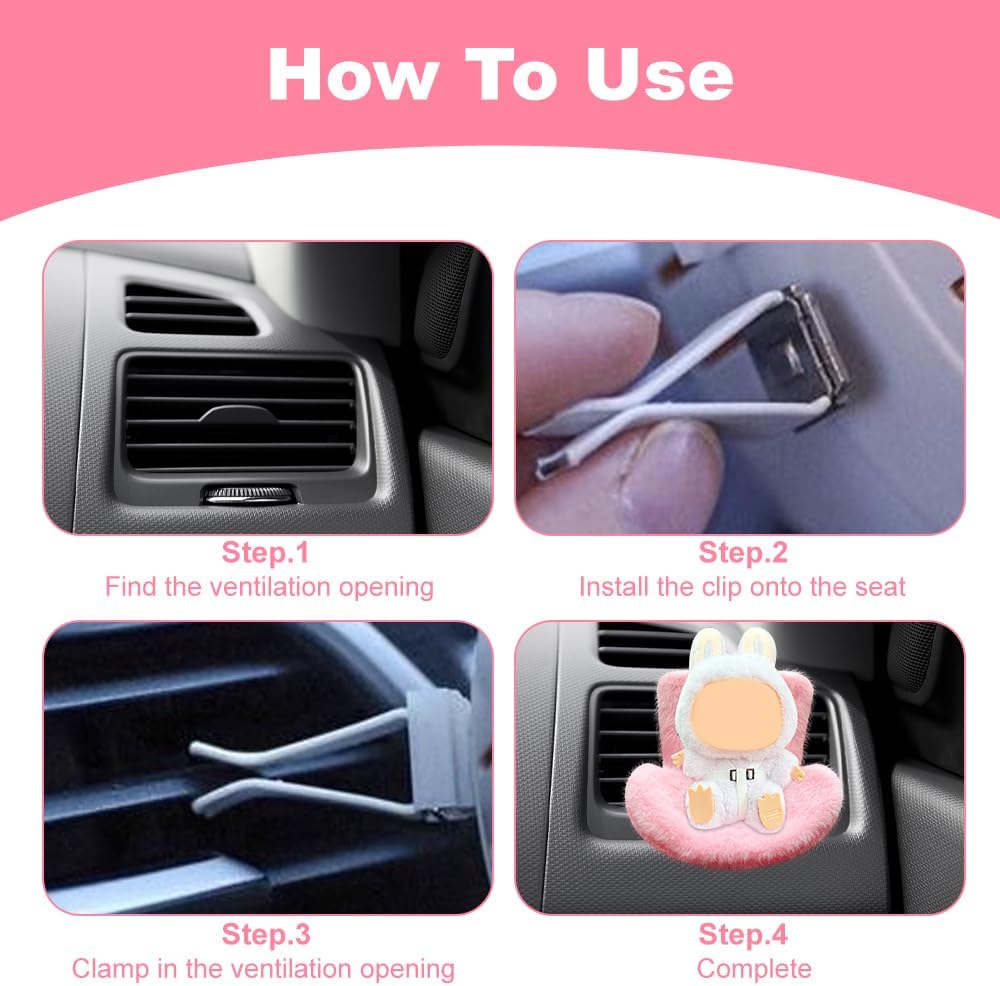 How To Use

Step.1
Find the ventilation opening

Step.2
Install the clip onto the seat

Step.3
Clamp in the ventilation opening

Step.4
Complete