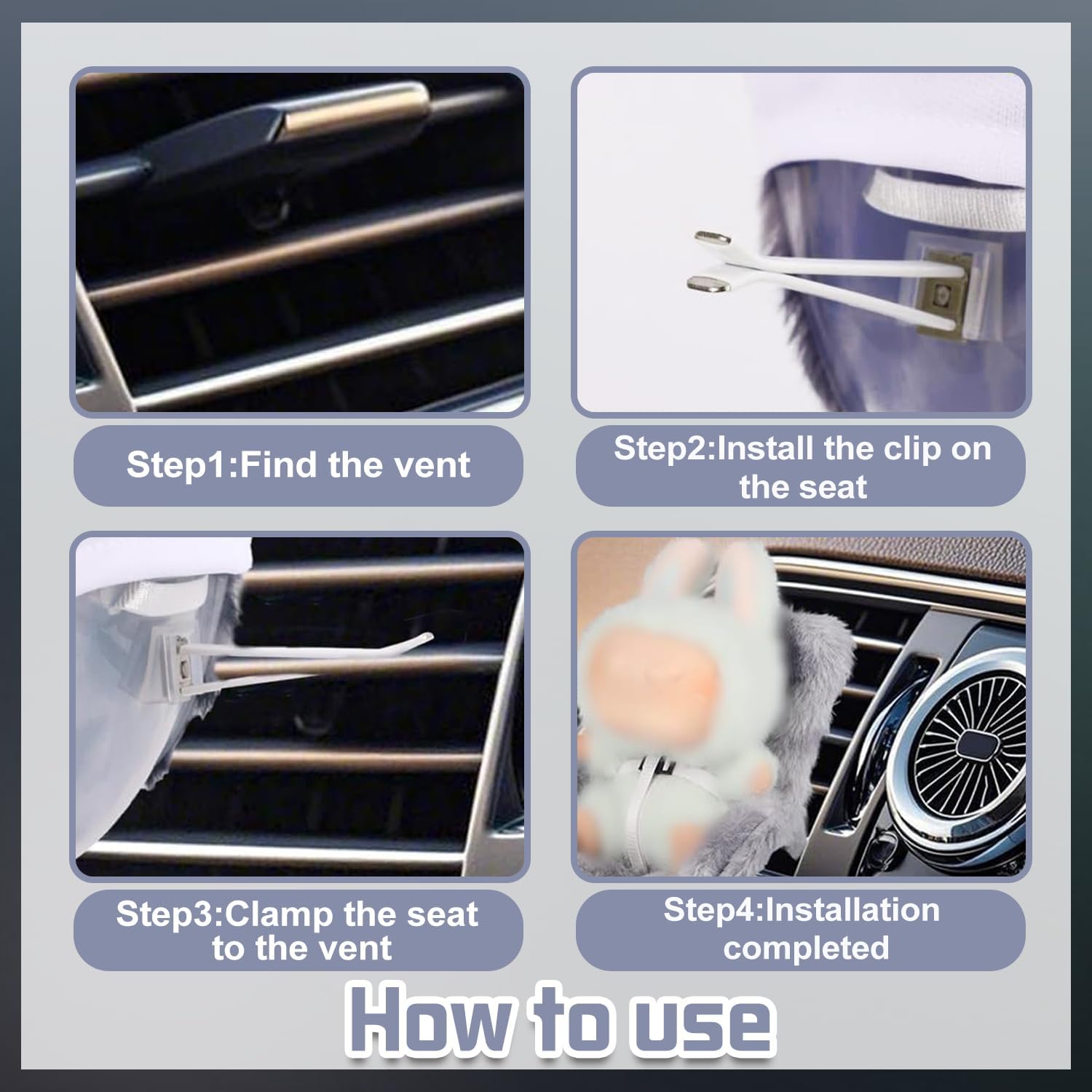 Step1:Find the vent

Step2:Install the clip on the seat

Step3:Clamp the seat to the vent

Step4:Installation completed

How to use