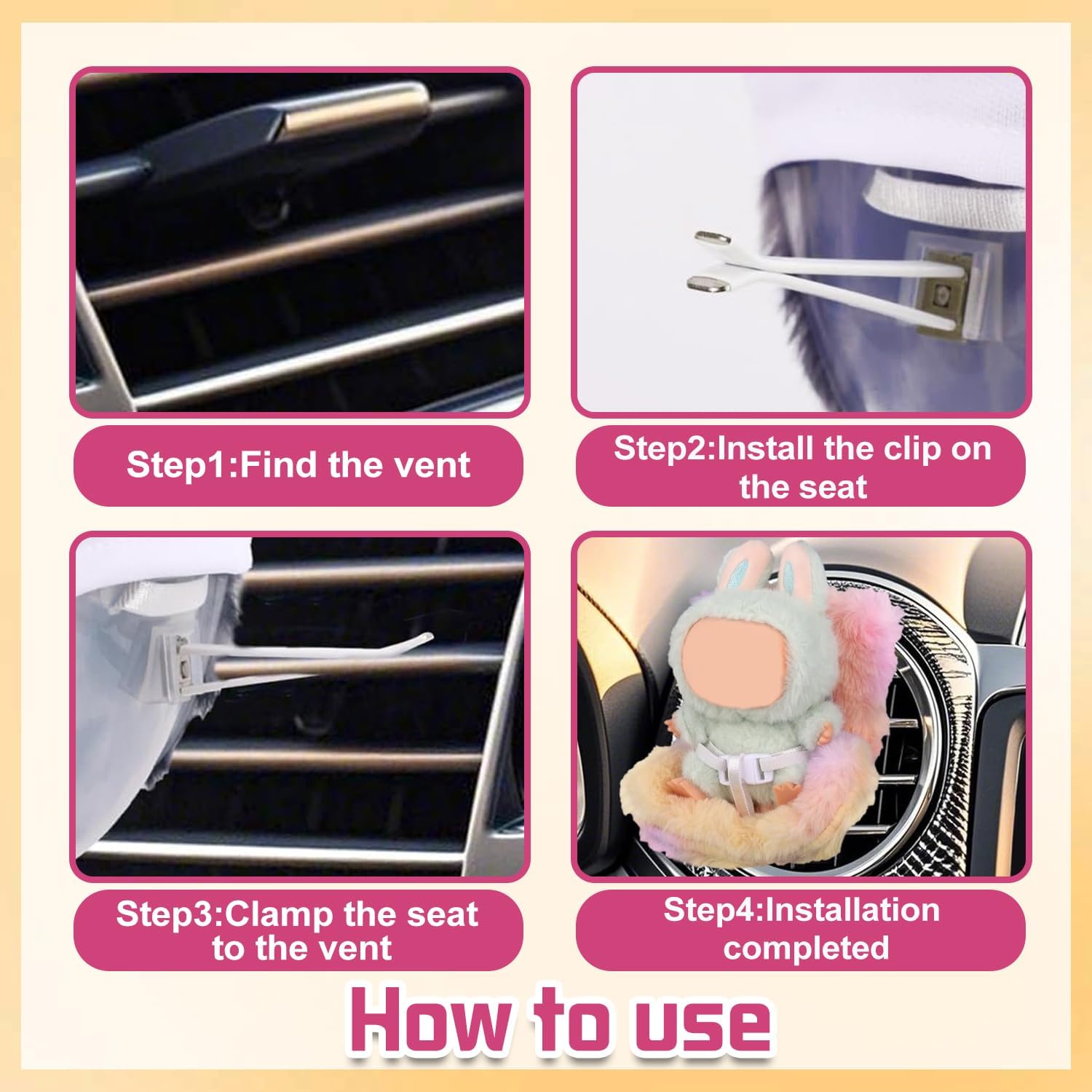 Step1:Find the vent

Step2:Install the clip on the seat

Step3:Clamp the seat to the vent

Step4:Installation completed

How to use