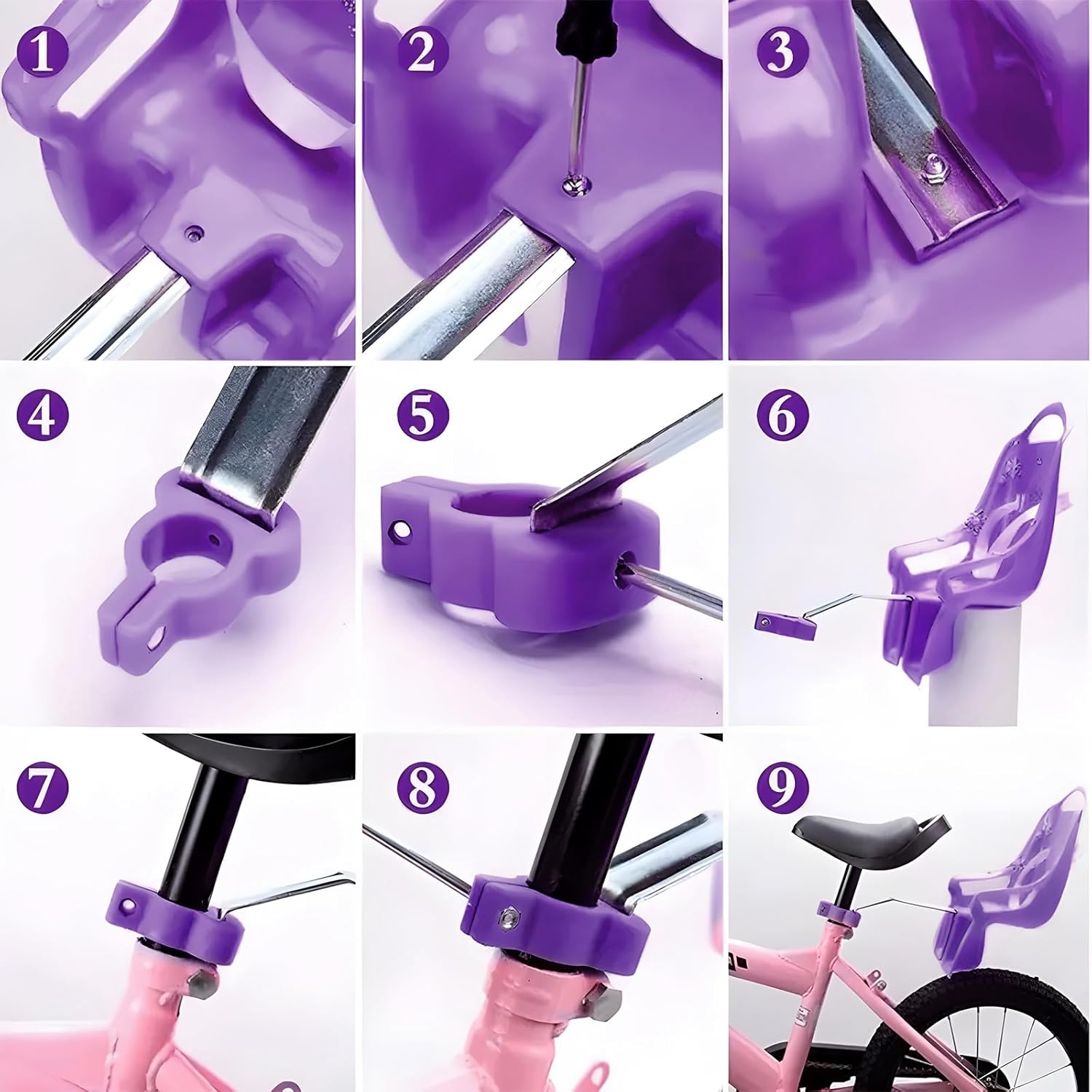 1
2
3
4
5
6
7
8
9