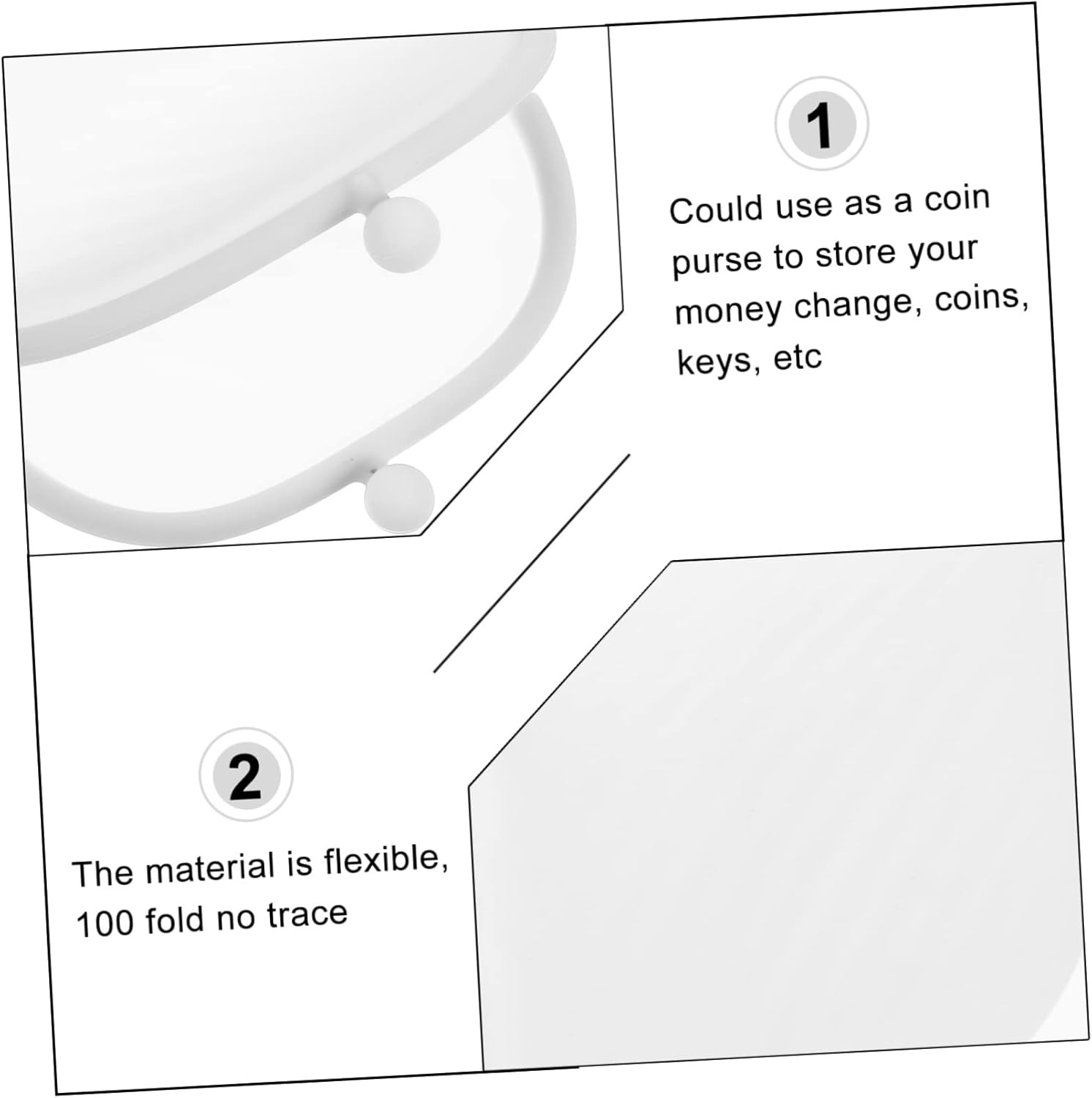 1

Could use as a coin purse to store your money change, coins, keys, etc

2

The material is flexible, 100 fold no trace