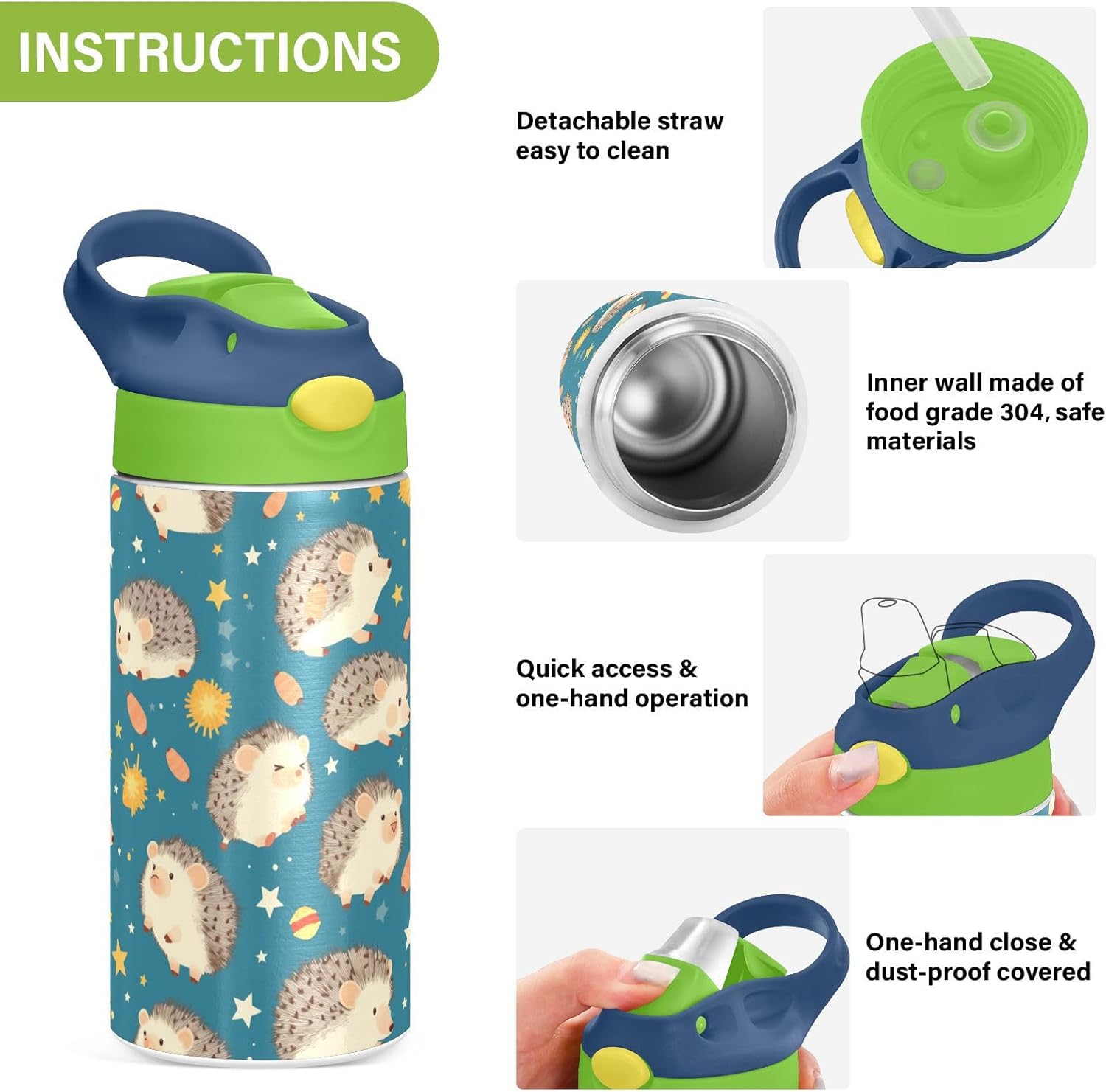 INSTRUCTIONS

Detachable straw easy to clean

Inner wall made of food grade 304, safe materials

Quick access & one-hand operation

One-hand close & dust-proof covered