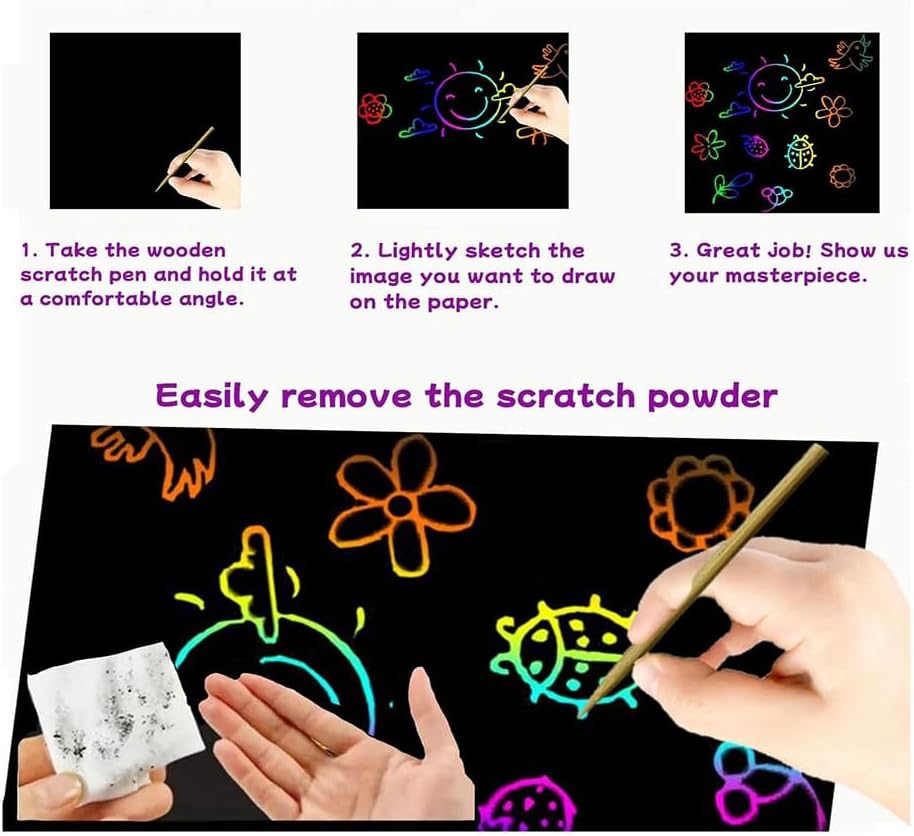 1. Take the wooden scratch pen and hold it at a comfortable angle.

2. Lightly sketch the image you want to draw on the paper.

3. Great Job! Show us your masterpiece.

Easily remove the scratch powder