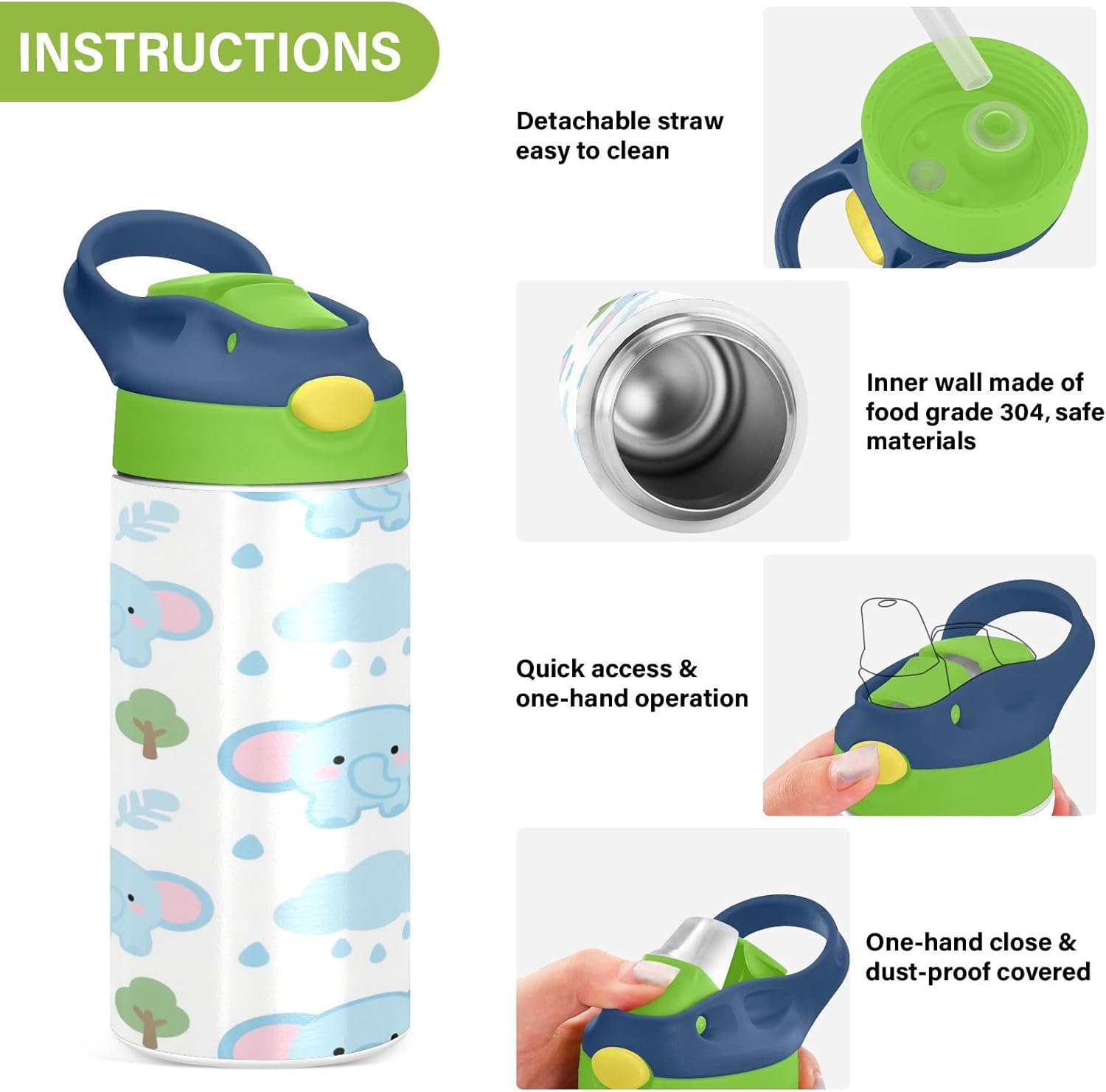 INSTRUCTIONS

Detachable straw easy to clean

Inner wall made of food grade 304, safe materials

Quick access & one-hand operation

One-hand close & dust-proof covered