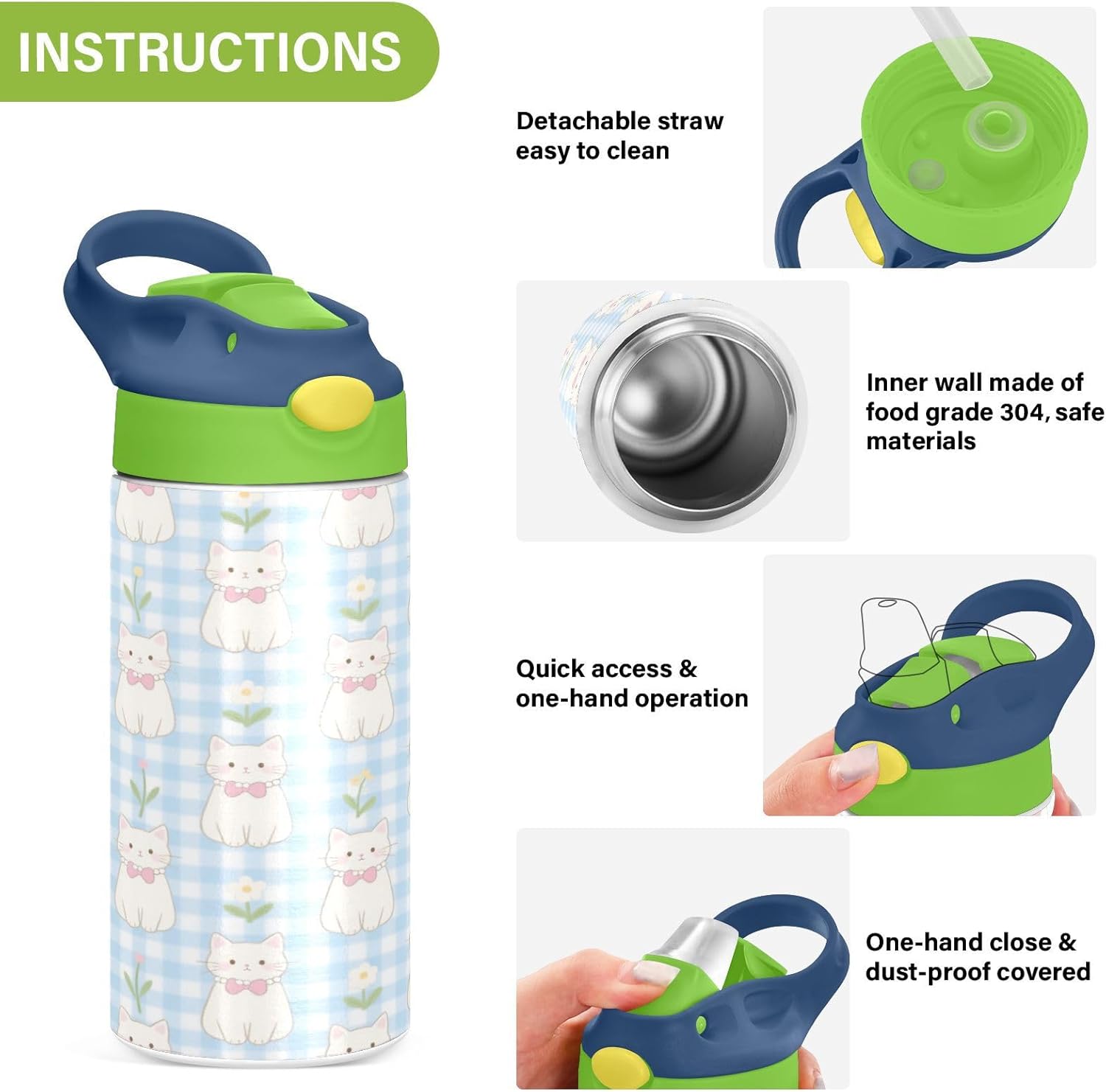 INSTRUCTIONS

Detachable straw easy to clean

Inner wall made of food grade 304, safe materials

Quick access & one-hand operation

One-hand close & dust-proof covered